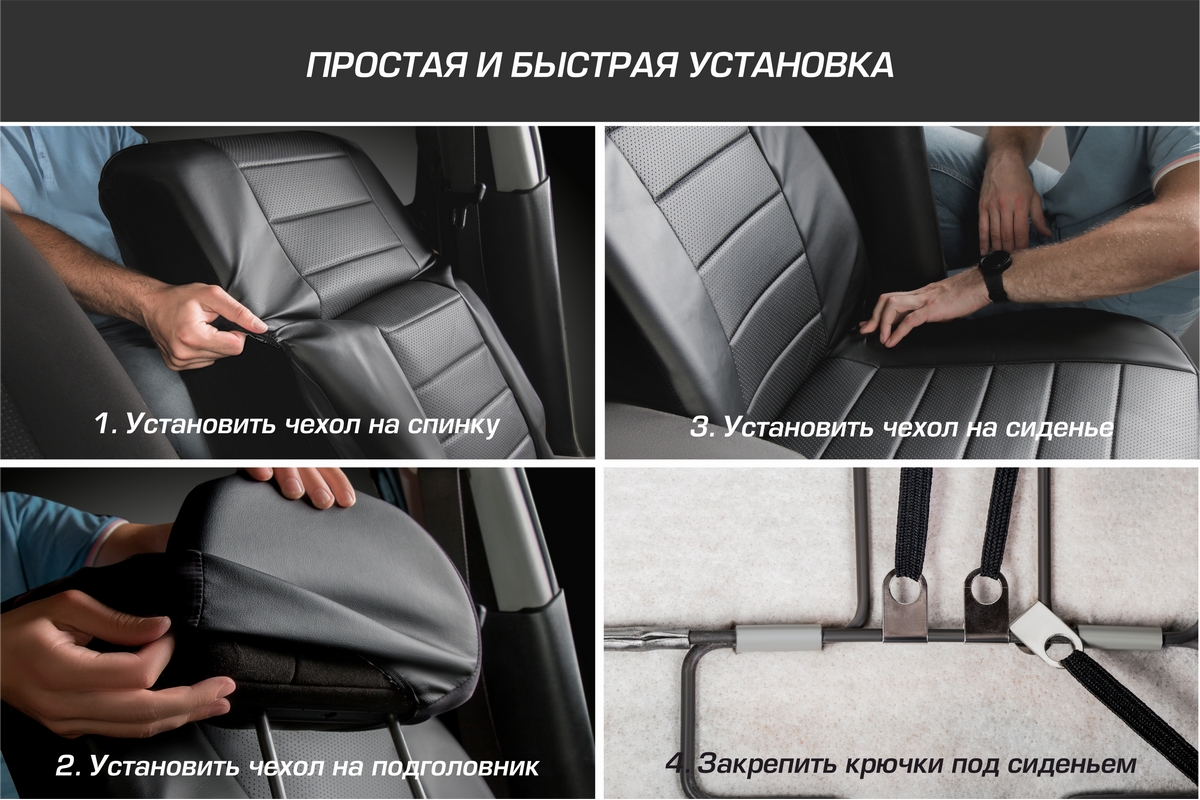 ПРОСТАЯ И БЫСТРАЯ УСТАНОВКА

1. Установить чехол на спинку

3. Установить чехол на сиденье

2. Установить чехол на подголовник

4. Закрепить крючки под сиденьем