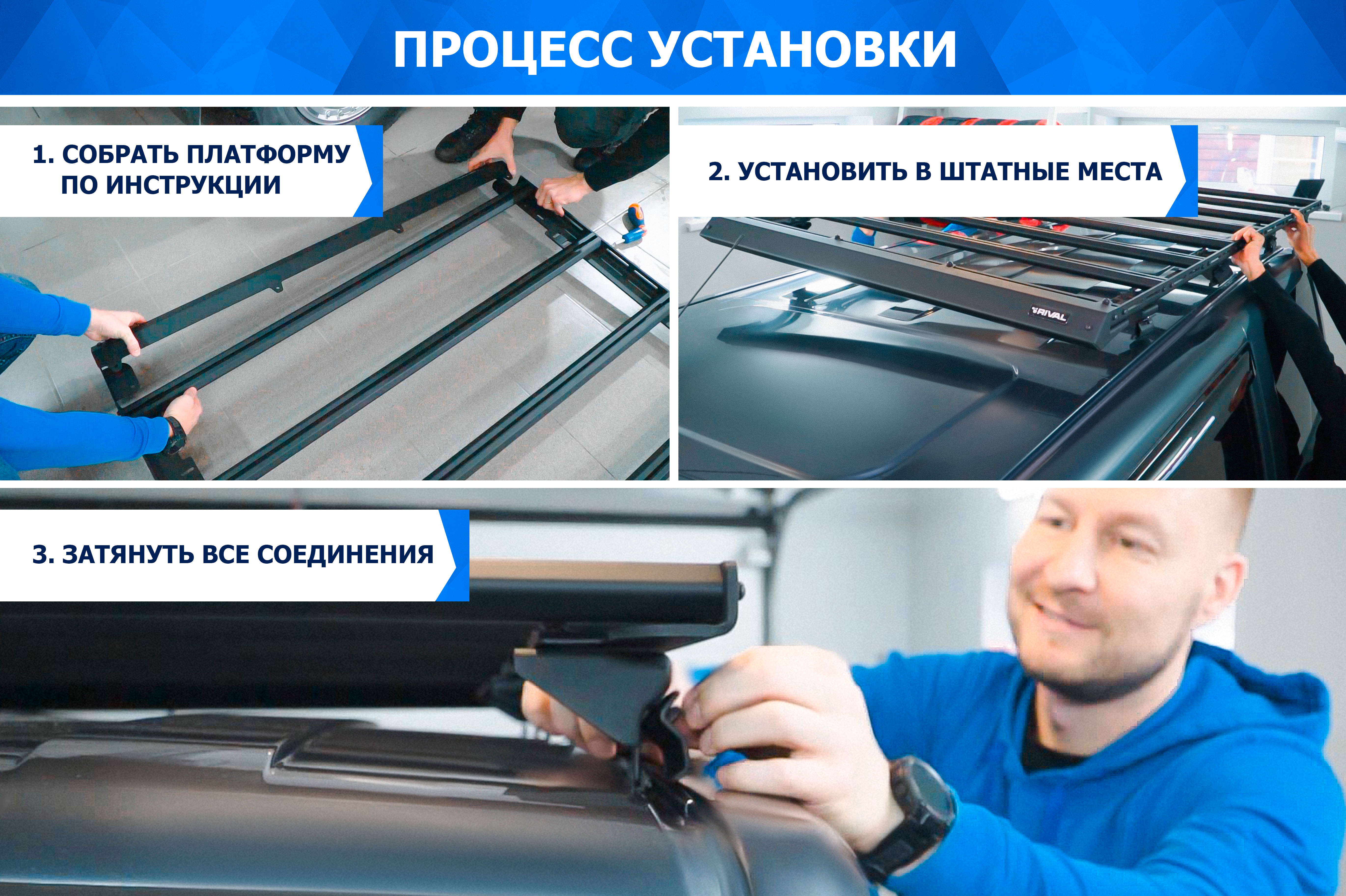 ПРОЦЕСС УСТАНОВКИ

1. СОБРАТЬ ПЛАТФОРМУ ПО ИНСТРУКЦИИ

2. УСТАНОВИТЬ В ШТАТНЫЕ МЕСТА

RIVAL

3. ЗАТЯНУТЬ ВСЕ СОЕДИНЕНИЯ