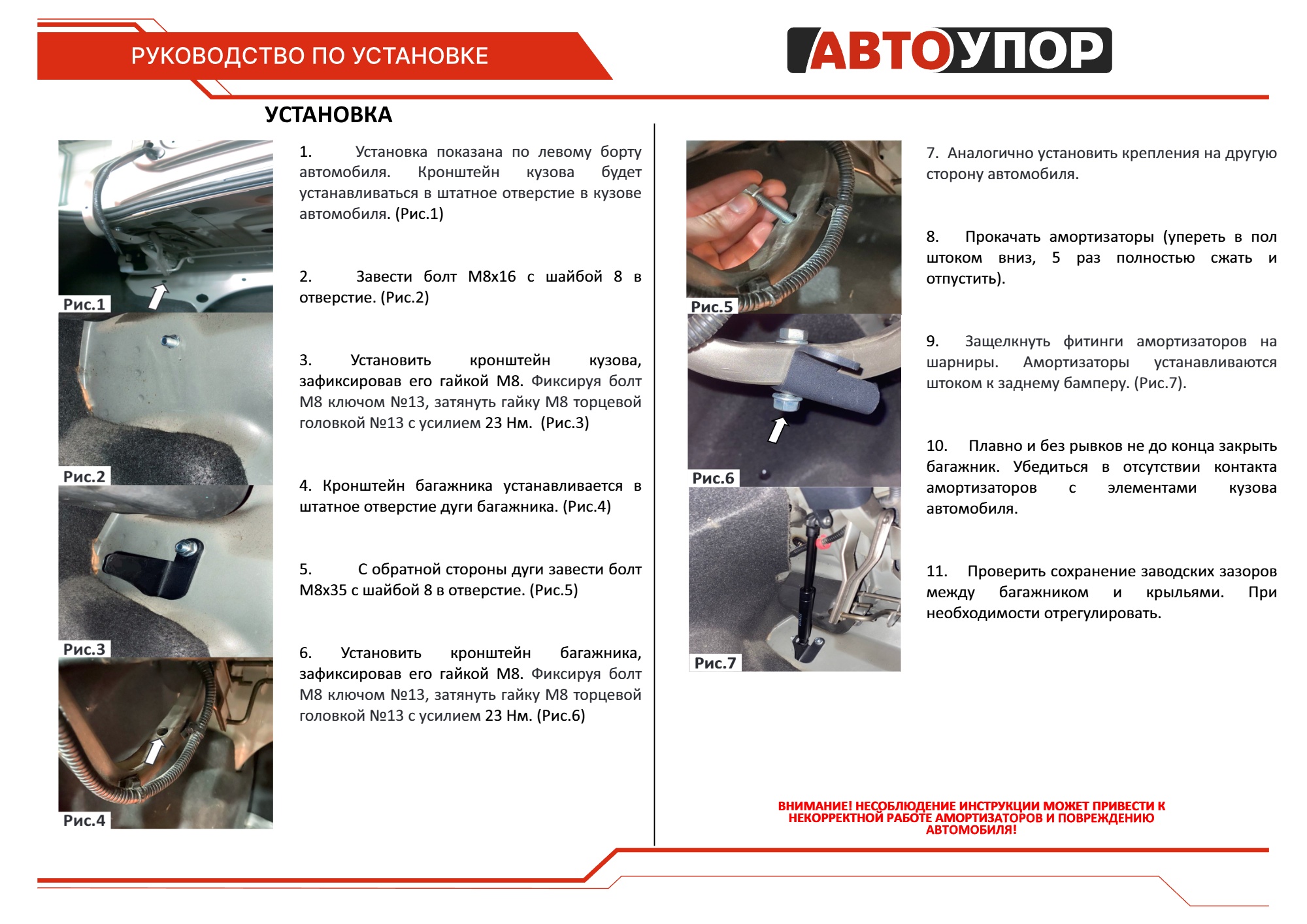 РУКОВОДСТВО ПО УСТАНОВКЕ

АВТОУПОР

УСТАНОВКА

Рис.1

Рис.2

Рис.3

Рис.4

1. Установка показана по левому борту автомобиля. Кронштейн кузова будет устанавливаться в штатное отверстие в кузове автомобиля. (Рис.1)

2. Завести болт М8х16 с шайбой 8 в отверстие. (Рис.2)

3. Установить кронштейн кузова, зафиксировав его гайкой М8. Фиксируя болт М8 ключом №13, затянуть гайку М8 торцевой головкой №13 с усилием 23 Нм. (Рис.3)

4. Кронштейн багажника устанавливается в штатное отверстие дуги багажника. (Рис.4)

5. С обратной стороны дуги завести болт М8х35 с шайбой 8 в отверстие. (Рис.5)

6. Установить кронштейн багажника, зафиксировав его гайкой М8. Фиксируя болт М8 ключом №13, затянуть гайку М8 торцевой головкой №13 с усилием 23 Нм. (Рис.6)

Рис.5

Рис.6

Рис.7

7. Аналогично установить крепления на другую сторону автомобиля.

8. Прокачать амортизаторы (упереть в пол штоком вниз, 5 раз полностью сжать и отпустить).

9. Защелкнуть фитинги амортизаторов на шарниры. Амортизаторы устанавливаются штоком к заднему бамперу. (Рис.7).

10. Плавно и без рывков не до конца закрыть багажник. Убедиться в отсутствии контакта амортизаторов с элементами кузова автомобиля.

11. Проверить сохранение заводских зазоров между багажником и крыльями. При необходимости отрегулировать.

ВНИМАНИЕ! НЕСОБЛЮДЕНИЕ ИНСТРУКЦИИ МОЖЕТ ПРИВЕСТИ К НЕКОРРЕКТНОЙ РАБОТЕ АМОРТИЗАТОРОВ И ПОВРЕЖДЕНИЮ АВТОМОБИЛЯ!