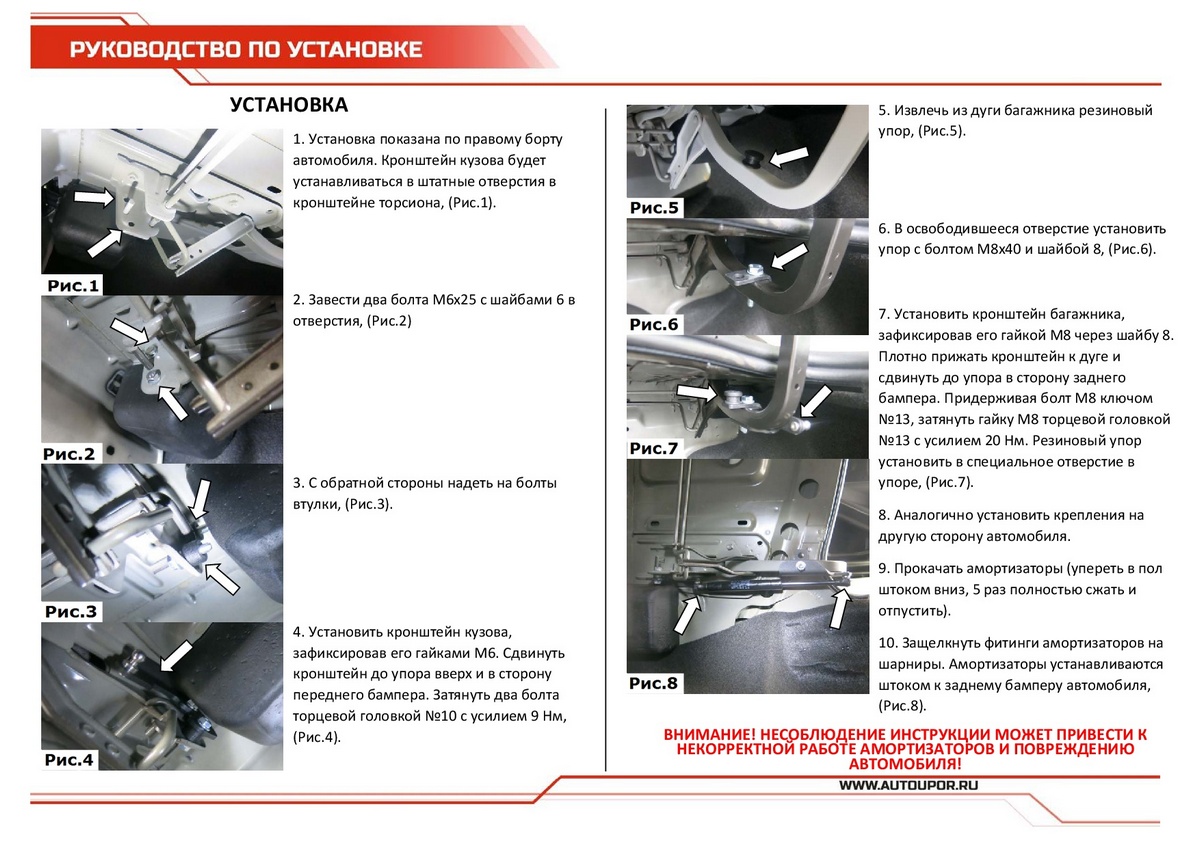 РУКОВОДСТВО ПО УСТАНОВКЕ

УСТАНОВКА

Рис.1

1. Установка показана по правому борту автомобиля. Кронштейн кузова будет устанавливаться в штатные отверстия в кронштейне торсиона, (Рис.1).

Рис.2

2. Завести два болта М6х25 с шайбами 6 в отверстия, (Рис.2)

Рис.3

3. С обратной стороны надеть на болты втулки, (Рис.3).

Рис.4

4. Установить кронштейн кузова, зафиксировав его гайками М6. Сдвинуть кронштейн до упора вверх и в сторону переднего бампера. Затянуть два болта торцевой головкой №10 с усилием 9 Нм, (Рис.4).

Рис.5

5. Извлечь из дуги багажника резиновый упор, (Рис.5).

Рис.6

6. В освободившееся отверстие установить упор с болтом М8х40 и шайбой 8, (Рис.6).

Рис.7

7. Установить кронштейн багажника, зафиксировав его гайкой М8 через шайбу 8. Плотно прижать кронштейн к дуге и сдвинуть до упора в сторону заднего бампера. Придерживая болт М8 ключом №13, затянуть гайку М8 торцевой головкой №13 с усилием 20 Нм. Резиновый упор установить в специальное отверстие в упоре, (Рис.7).

Рис.8

8. Аналогично установить крепления на другую сторону автомобиля.

9. Прокачать амортизаторы (упереть в пол штоком вниз, 5 раз полностью сжать и отпустить).

10. Защелкнуть фитинги амортизаторов на шарниры. Амортизаторы устанавливаются штоком к заднему бамперу автомобиля, (Рис.8).

ВНИМАНИЕ! НЕСОБЛЮДЕНИЕ ИНСТРУКЦИИ МОЖЕТ ПРИВЕСТИ К НЕКОРРЕКТНОЙ РАБОТЕ АМОРТИЗАТОРОВ И ПОВРЕЖДЕНИЮ АВТОМОБИЛЯ!

WWW.AUTOUPOR.RU