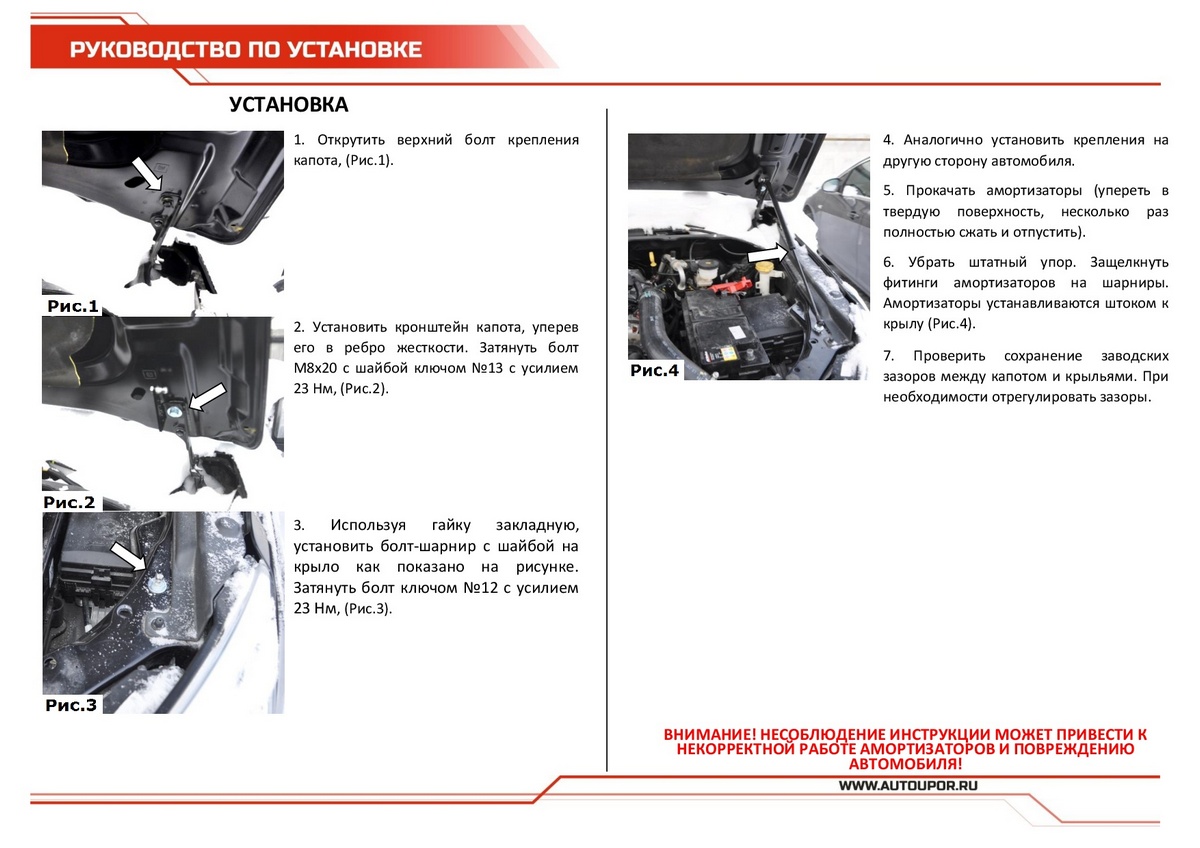 РУКОВОДСТВО ПО УСТАНОВКЕ

УСТАНОВКА

Рис.1

1. Открутить верхний болт крепления капота, (Рис.1).

Рис.2

2. Установить кронштейн капота, уперев его в ребро жесткости. Затянуть болт М8х20 с шайбой ключом №13 с усилием 23 Нм, (Рис.2).

Рис.3

3. Используя гайку закладную, установить болт-шарнир с шайбой на крыло как показано на рисунке. Затянуть болт ключом №12 с усилием 23 Нм, (Рис.3).

Рис.4

4. Аналогично установить крепления на другую сторону автомобиля.

5. Прокачать амортизаторы (упереть в твердую поверхность, несколько раз полностью сжать и отпустить).

6. Убрать штатный упор. Защелкнуть фитинги амортизаторов на шарниры. Амортизаторы устанавливаются штоком к крылу (Рис.4).

7. Проверить сохранение заводских зазоров между капотом и крыльями. При необходимости отрегулировать зазоры.

ВНИМАНИЕ! НЕСОБЛЮДЕНИЕ ИНСТРУКЦИИ МОЖЕТ ПРИВЕСТИ К НЕКОРРЕКТНОЙ РАБОТЕ АМОРТИЗАТОРОВ И ПОВРЕЖДЕНИЮ АВТОМОБИЛЯ!

WWW.AUTOUPOR.RU