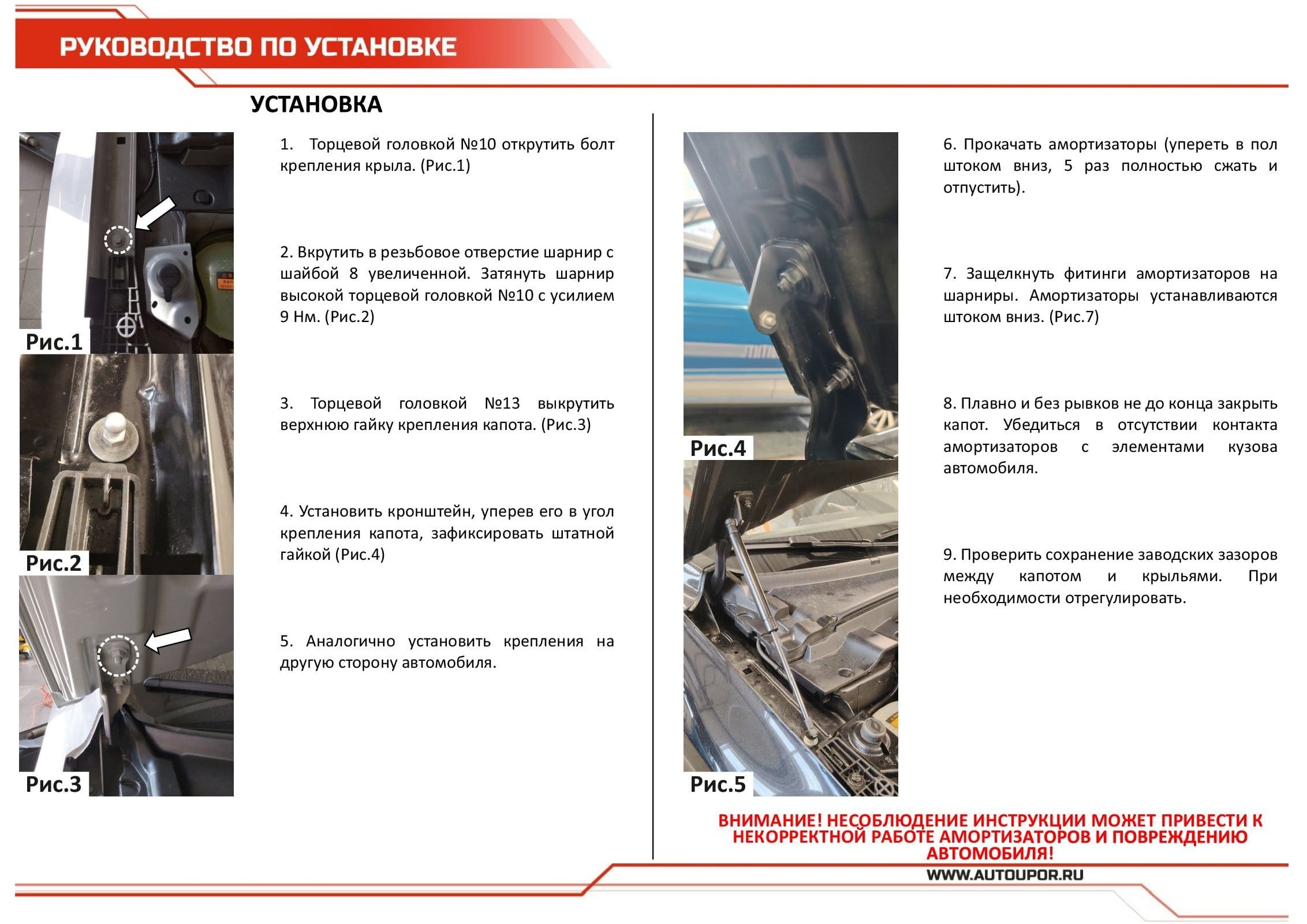 РУКОВОДСТВО ПО УСТАНОВКЕ

УСТАНОВКА

Рис.1

Рис.2

Рис.3

1. Торцевой головкой №10 открутить болт крепления крыла. (Рис.1)

2. Вкрутить в резьбовое отверстие шарнир с шайбой 8 увеличенной. Затянуть шарнир высокой торцевой головкой №10 с усилием 9 Нм. (Рис.2)

3. Торцевой головкой №13 выкрутить верхнюю гайку крепления капота. (Рис.3)

4. Установить кронштейн, уперев его в угол крепления капота, зафиксировать штатной гайкой (Рис.4)

5. Аналогично установить крепления на другую сторону автомобиля.

Рис.4

Рис.5

6. Прокачать амортизаторы (упереть в пол штоком вниз, 5 раз полностью сжать и отпустить).

7. Защелкнуть фитинги амортизаторов на шарниры. Амортизаторы устанавливаются штоком вниз. (Рис.7)

8. Плавно и без рывков не до конца закрыть капот. Убедиться в отсутствии контакта амортизаторов с элементами кузова автомобиля.

9. Проверить сохранение заводских зазоров между капотом и крыльями. При необходимости отрегулировать.

ВНИМАНИЕ! НЕСОБЛЮДЕНИЕ ИНСТРУКЦИИ МОЖЕТ ПРИВЕСТИ К НЕКОРРЕКТНОЙ РАБОТЕ АМОРТИЗАТОРОВ И ПОВРЕЖДЕНИЮ АВТОМОБИЛЯ!

WWW.AUTOUPOR.RU