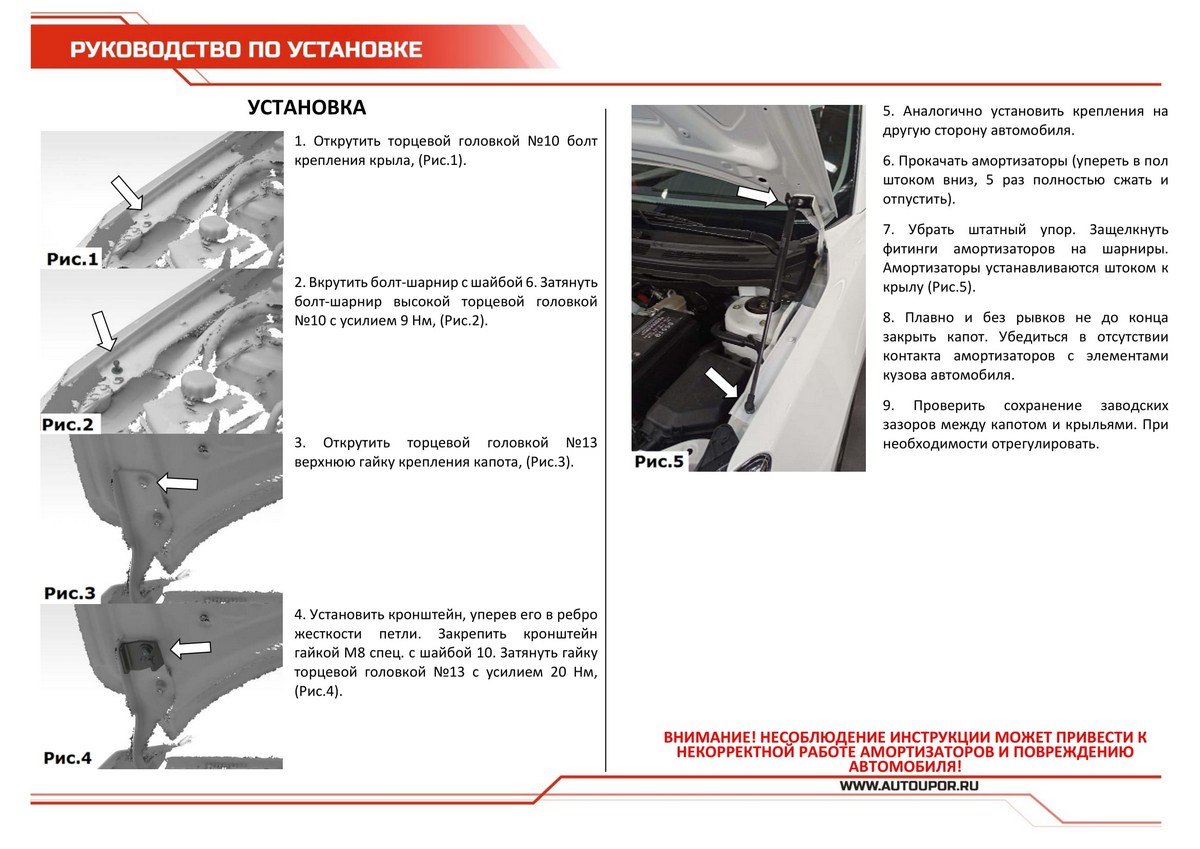 РУКОВОДСТВО ПО УСТАНОВКЕ

УСТАНОВКА

Рис.1

1. Открутить торцевой головкой №10 болт крепления крыла, (Рис.1).

Рис.2

2. Вкрутить болт-шарнир с шайбой 6. Затянуть болт-шарнир высокой торцевой головкой №10 с усилием 9 Нм, (Рис.2).

Рис.3

3. Открутить торцевой головкой №13 верхнюю гайку крепления капота, (Рис.3).

Рис.4

4. Установить кронштейн, уперев его в ребро жесткости петли. Закрепить кронштейн гайкой М8 спец. с шайбой 10. Затянуть гайку торцевой головкой №13 с усилием 20 Нм, (Рис.4).

Рис.5

5. Аналогично установить крепления на другую сторону автомобиля.

6. Прокачать амортизаторы (упереть в пол штоком вниз, 5 раз полностью сжать и отпустить).

7. Убрать штатный упор. Защелкнуть фитинги амортизаторов на шарниры. Амортизаторы устанавливаются штоком к крылу (Рис.5).

8. Плавно и без рывков не до конца закрыть капот. Убедиться в отсутствии контакта амортизаторов с элементами кузова автомобиля.

9. Проверить сохранение заводских зазоров между капотом и крыльями. При необходимости отрегулировать.

ВНИМАНИЕ! НЕСОБЛЮДЕНИЕ ИНСТРУКЦИИ МОЖЕТ ПРИВЕСТИ К НЕКОРРЕКТНОЙ РАБОТЕ АМОРТИЗАТОРОВ И ПОВРЕЖДЕНИЮ АВТОМОБИЛЯ!

WWW.AUTOUPOR.RU