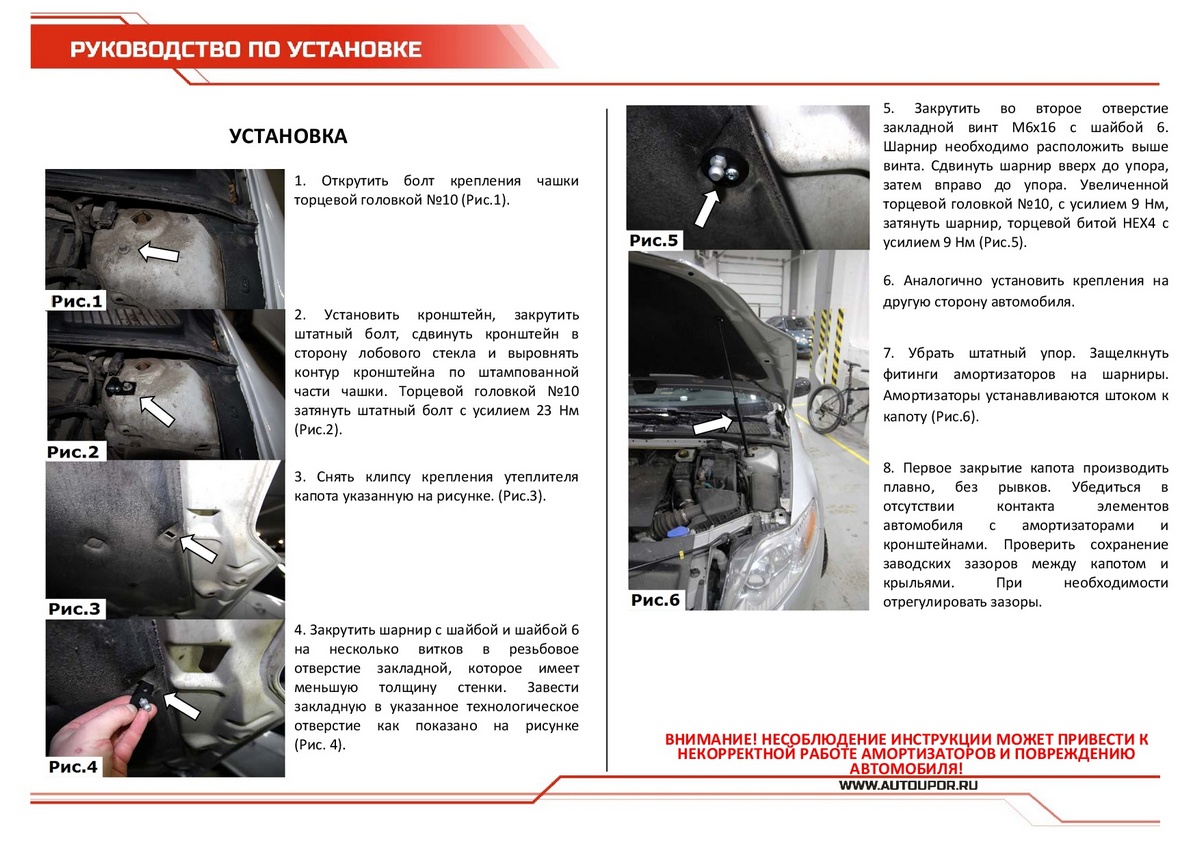 РУКОВОДСТВО ПО УСТАНОВКЕ

УСТАНОВКА

Рис.1

1. Открутить болт крепления чашки торцевой головкой №10 (Рис.1).

Рис.2

2. Установить кронштейн, закрутить штатный болт, сдвинуть кронштейн в сторону лобового стекла и выровнять контур кронштейна по штампованной части чашки. Торцевой головкой №10 затянуть штатный болт с усилием 23 Нм (Рис.2).

Рис.3

3. Снять клипсу крепления утеплителя капота указанную на рисунке. (Рис.3).

Рис.4

4. Закрутить шарнир с шайбой и шайбой 6 на несколько витков в резьбовое отверстие закладной, которое имеет меньшую толщину стенки. Завести закладную в указанное технологическое отверстие как показано на рисунке (Рис. 4).

Рис.5

5. Закрутить во второе отверстие закладной винт М6х16 с шайбой 6. Шарнир необходимо расположить выше винта. Сдвинуть шарнир вверх до упора, затем вправо до упора. Увеличенной торцевой головкой №10, с усилием 9 Нм, затянуть шарнир, торцевой битой HEX4 с усилием 9 Нм (Рис.5).

6. Аналогично установить крепления на другую сторону автомобиля.

Рис.6

7. Убрать штатный упор. Защелкнуть фитинги амортизаторов на шарниры. Амортизаторы устанавливаются штоком к капоту (Рис.6).

8. Первое закрытие капота производить плавно, без рывков. Убедиться в отсутствии контакта элементов автомобиля с амортизаторами и кронштейнами. Проверить сохранение заводских зазоров между капотом и крыльями. При необходимости отрегулировать зазоры.

ВНИМАНИЕ! НЕСОБЛЮДЕНИЕ ИНСТРУКЦИИ МОЖЕТ ПРИВЕСТИ К НЕКОРРЕКТНОЙ РАБОТЕ АМОРТИЗАТОРОВ И ПОВРЕЖДЕНИЮ АВТОМОБИЛЯ!

WWW.AUTOUPOR.RU