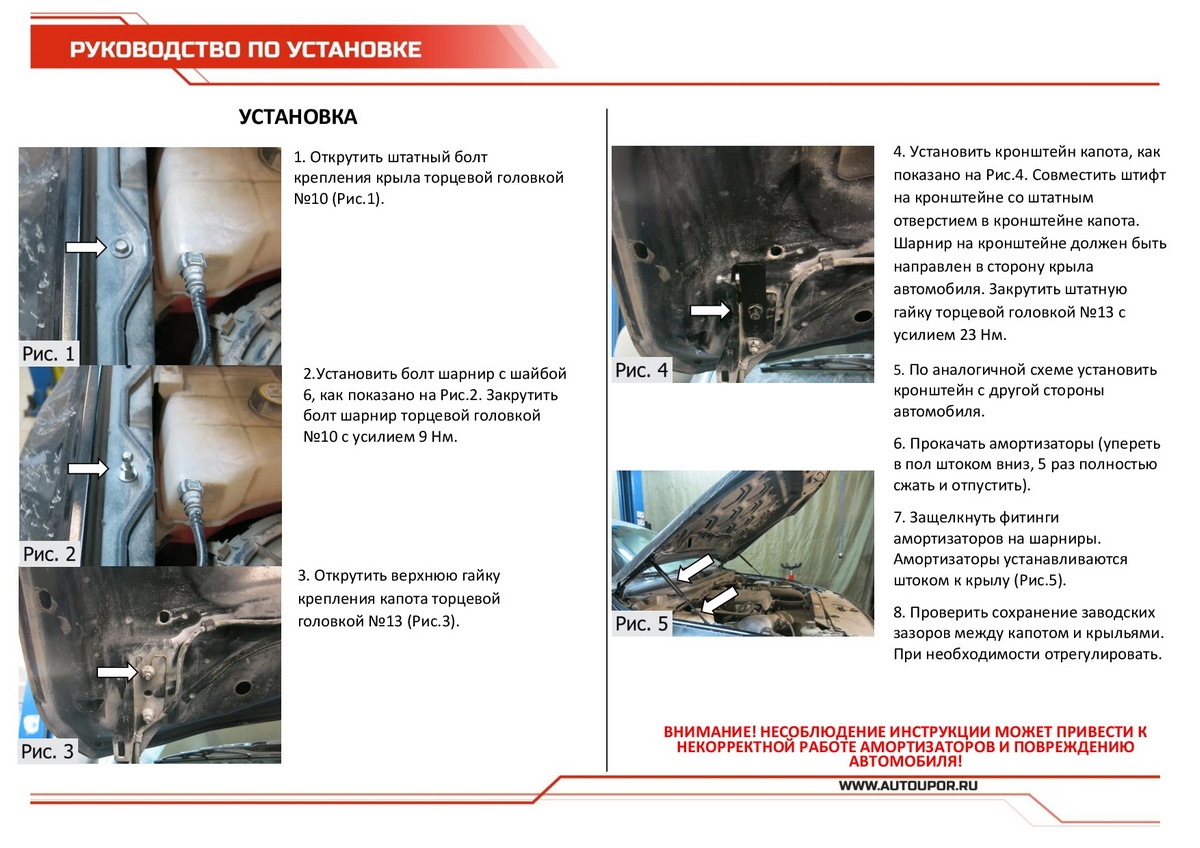 РУКОВОДСТВО ПО УСТАНОВКЕ

УСТАНОВКА

Рис. 1

1. Открутить штатный болт крепления крыла торцевой головкой №10 (Рис.1).

Рис. 2

2.Установить болт шарнир с шайбой 6, как показано на Рис.2. Закрутить болт шарнир торцевой головкой №10 с усилием 9 Нм.

Рис. 3

3. Открутить верхнюю гайку крепления капота торцевой головкой №13 (Рис.3).

Рис. 4

4. Установить кронштейн капота, как показано на Рис.4. Совместить штифт на кронштейне со штатным отверстием в кронштейне капота. Шарнир на кронштейне должен быть направлен в сторону крыла автомобиля. Закрутить штатную гайку торцевой головкой №13 с усилием 23 Нм.

5. По аналогичной схеме установить кронштейн с другой стороны автомобиля.

6. Прокачать амортизаторы (упереть в пол штоком вниз, 5 раз полностью сжать и отпустить).

Рис. 5

7. Защелкнуть фитинги амортизаторов на шарниры. Амортизаторы устанавливаются штоком к крылу (Рис.5).

8. Проверить сохранение заводских зазоров между капотом и крыльями. При необходимости отрегулировать.

ВНИМАНИЕ! НЕСОБЛЮДЕНИЕ ИНСТРУКЦИИ МОЖЕТ ПРИВЕСТИ К НЕКОРРЕКТНОЙ РАБОТЕ АМОРТИЗАТОРОВ И ПОВРЕЖДЕНИЮ АВТОМОБИЛЯ!

WWW.AUTOUPOR.RU