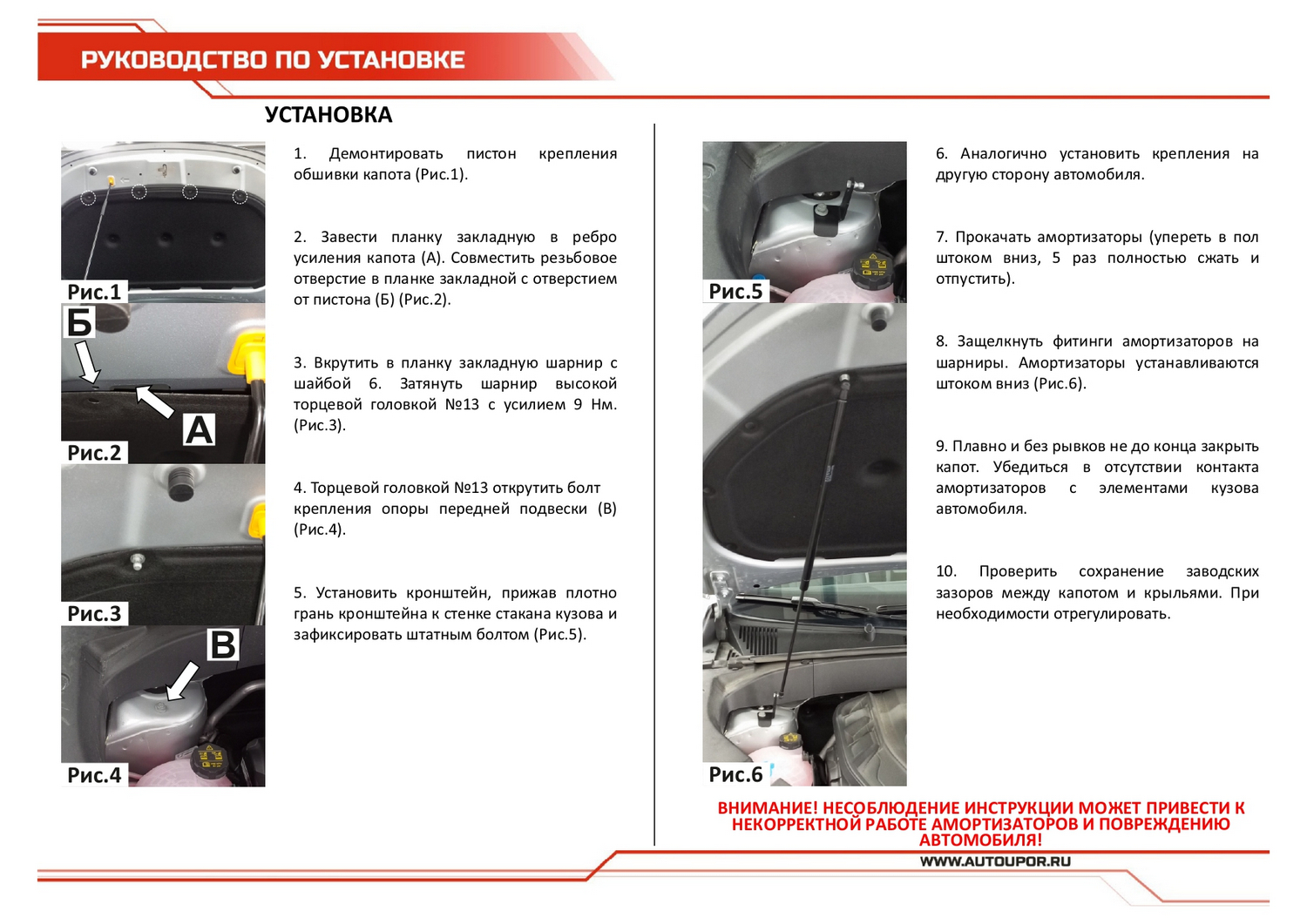 РУКОВОДСТВО ПО УСТАНОВКЕ

УСТАНОВКА

Рис.1

Б

А

Рис.2

Рис.3

В

Рис.4

1. Демонтировать пистон крепления обшивки капота (Рис.1).

2. Завести планку закладную в ребро усиления капота (А). Совместить резьбовое отверстие в планке закладной с отверстием от пистона (Б) (Рис.2).

3. Вкрутить в планку закладную шарнир с шайбой 6. Затянуть шарнир высокой торцевой головкой №13 с усилием 9 Нм. (Рис.3).

4. Торцевой головкой №13 открутить болт крепления опоры передней подвески (В) (Рис.4).

5. Установить кронштейн, прижав плотно грань кронштейна к стенке стакана кузова и зафиксировать штатным болтом (Рис.5).

Рис.5

Рис.6

6. Аналогично установить крепления на другую сторону автомобиля.

7. Прокачать амортизаторы (упереть в пол штоком вниз, 5 раз полностью сжать и отпустить).

8. Защелкнуть фитинги амортизаторов на шарниры. Амортизаторы устанавливаются штоком вниз (Рис.6).

9. Плавно и без рывков не до конца закрыть капот. Убедиться в отсутствии контакта амортизаторов с элементами кузова автомобиля.

10. Проверить сохранение заводских зазоров между капотом и крыльями. При необходимости отрегулировать.

ВНИМАНИЕ! НЕСОБЛЮДЕНИЕ ИНСТРУКЦИИ МОЖЕТ ПРИВЕСТИ К НЕКОРРЕКТНОЙ РАБОТЕ АМОРТИЗАТОРОВ И ПОВРЕЖДЕНИЮ АВТОМОБИЛЯ!

WWW.AUTOUPOR.RU