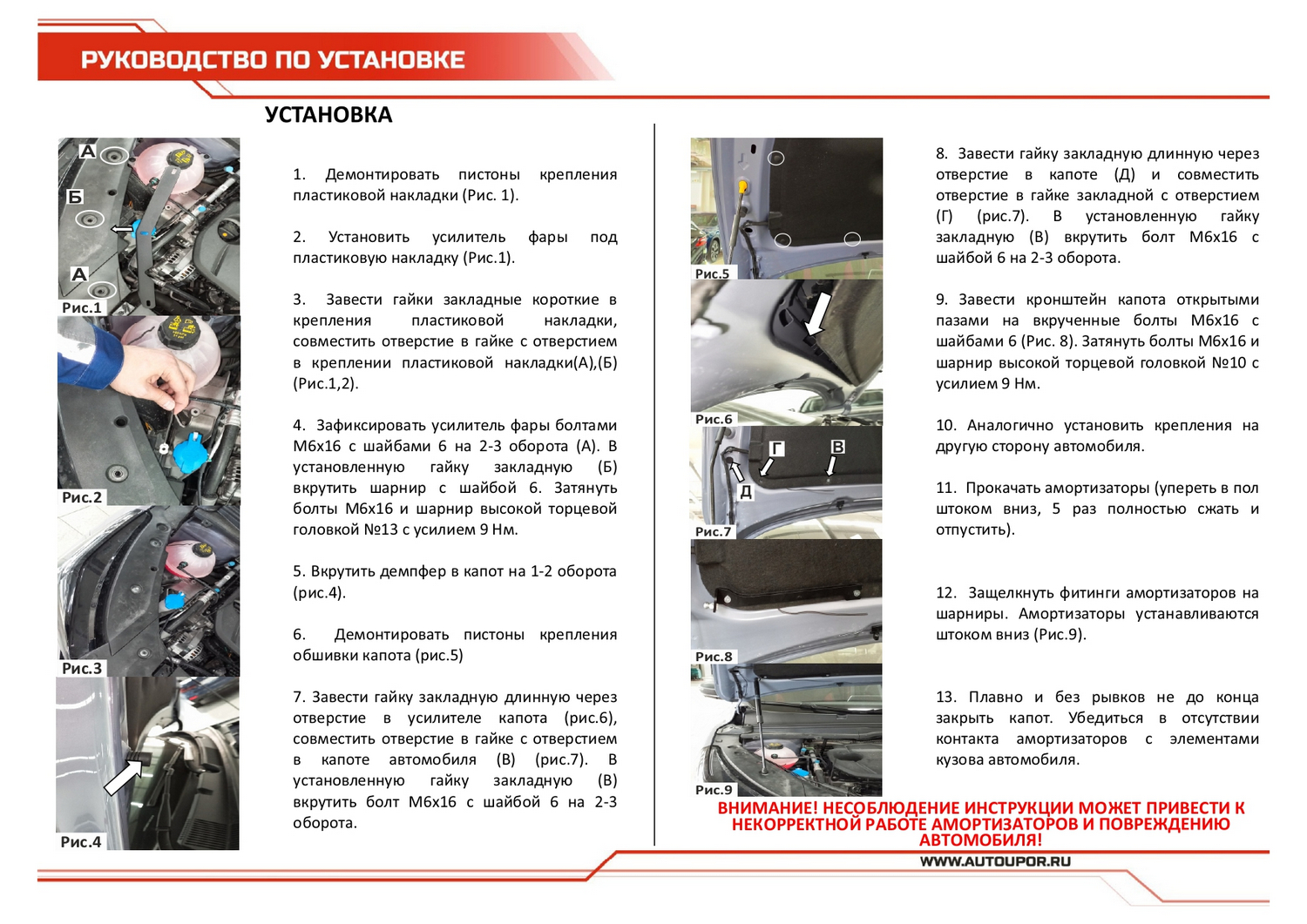 РУКОВОДСТВО ПО УСТАНОВКЕ

УСТАНОВКА

А
Б
А
Рис.1
Рис.2
Рис.3
Рис.4

1. Демонтировать пистоны крепления пластиковой накладки (Рис. 1).

2. Установить усилитель фары под пластиковую накладку (Рис.1).

3. Завести гайки закладные короткие в крепления пластиковой накладки, совместить отверстие в гайке с отверстием в креплении пластиковой накладки(А),(Б) (Рис.1,2).

4. Зафиксировать усилитель фары болтами М6х16 с шайбами 6 на 2-3 оборота (А). В установленную гайку закладную (Б) вкрутить шарнир с шайбой 6. Затянуть болты М6х16 и шарнир высокой торцевой головкой №13 с усилием 9 Нм.

5. Вкрутить демпфер в капот на 1-2 оборота (рис.4).

6. Демонтировать пистоны крепления обшивки капота (рис.5)

7. Завести гайку закладную длинную через отверстие в усилителе капота (рис.6), совместить отверстие в гайке с отверстием в капоте автомобиля (В) (рис.7). В установленную гайку закладную (В) вкрутить болт М6х16 с шайбой 6 на 2-3 оборота.

Рис.5
Рис.6
Г
В
Д
Рис.7
Рис.8
Рис.9

8. Завести гайку закладную длинную через отверстие в капоте (Д) и совместить отверстие в гайке закладной с отверстием (Г) (рис.7). В установленную гайку закладную (В) вкрутить болт М6х16 с шайбой 6 на 2-3 оборота.

9. Завести кронштейн капота открытыми пазами на вкрученные болты М6х16 с шайбами 6 (Рис. 8). Затянуть болты М6х16 и шарнир высокой торцевой головкой №10 с усилием 9 Нм.

10. Аналогично установить крепления на другую сторону автомобиля.

11. Прокачать амортизаторы (упереть в пол штоком вниз, 5 раз полностью сжать и отпустить).

12. Защелкнуть фитинги амортизаторов на шарниры. Амортизаторы устанавливаются штоком вниз (Рис.9).

13. Плавно и без рывков не до конца закрыть капот. Убедиться в отсутствии контакта амортизаторов с элементами кузова автомобиля.

ВНИМАНИЕ! НЕСОБЛЮДЕНИЕ ИНСТРУКЦИИ МОЖЕТ ПРИВЕСТИ К НЕКОРРЕКТНОЙ РАБОТЕ АМОРТИЗАТОРОВ И ПОВРЕЖДЕНИЮ АВТОМОБИЛЯ!

WWW.AUTOUPOR.RU