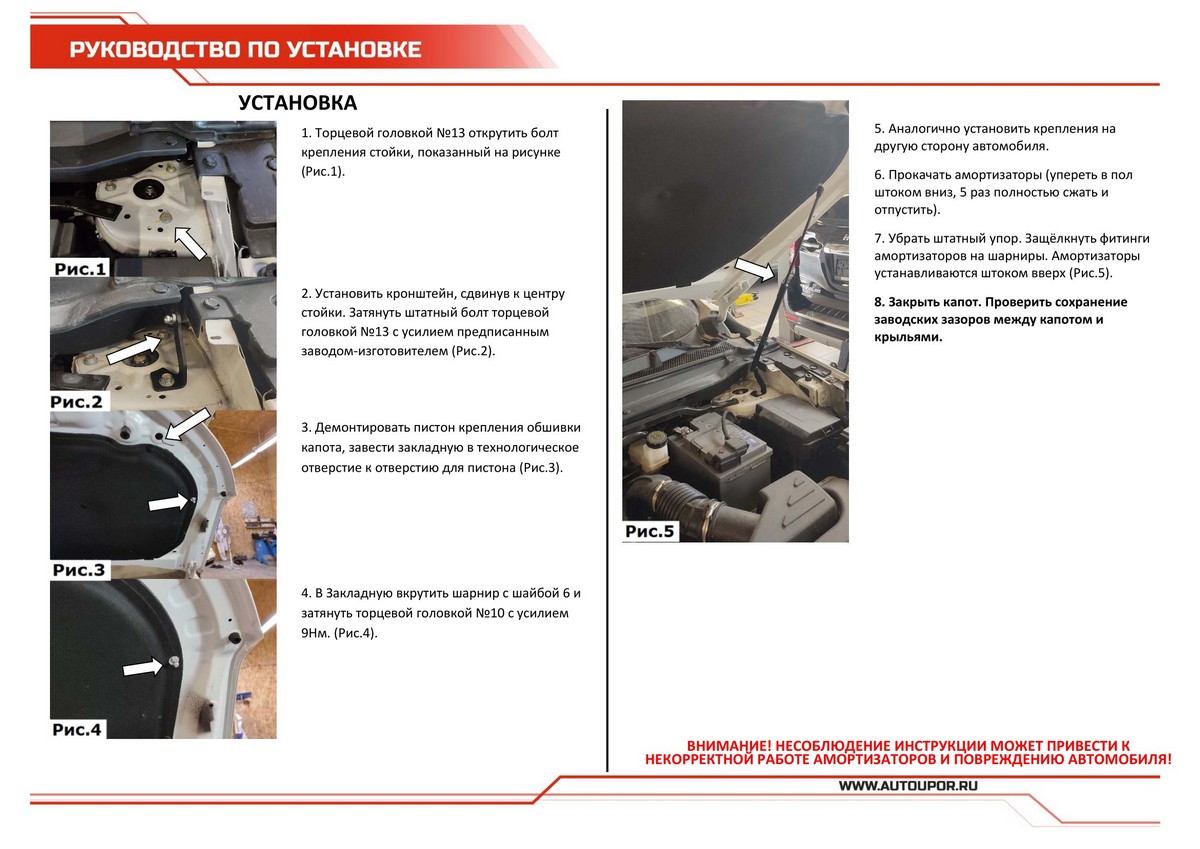 РУКОВОДСТВО ПО УСТАНОВКЕ

УСТАНОВКА

Рис.1

1. Торцевой головкой №13 открутить болт крепления стойки, показанный на рисунке (Рис.1).

Рис.2

2. Установить кронштейн, сдвинув к центру стойки. Затянуть штатный болт торцевой головкой №13 с усилием предписанным заводом-изготовителем (Рис.2).

Рис.3

3. Демонтировать пистон крепления обшивки капота, завести закладную в технологическое отверстие к отверстию для пистона (Рис.3).

Рис.4

4. В Закладную вкрутить шарнир с шайбой 6 и затянуть торцевой головкой №10 с усилием 9Нм. (Рис.4).

Рис.5

5. Аналогично установить крепления на другую сторону автомобиля.

6. Прокачать амортизаторы (упереть в пол штоком вниз, 5 раз полностью сжать и отпустить).

7. Убрать штатный упор. Защёлкнуть фитинги амортизаторов на шарниры. Амортизаторы устанавливаются штоком вверх (Рис.5).

8. Закрыть капот. Проверить сохранение заводских зазоров между капотом и крыльями.

ВНИМАНИЕ! НЕСОБЛЮДЕНИЕ ИНСТРУКЦИИ МОЖЕТ ПРИВЕСТИ К НЕКОРРЕКТНОЙ РАБОТЕ АМОРТИЗАТОРОВ И ПОВРЕЖДЕНИЮ АВТОМОБИЛЯ!

WWW.AUTOUPOR.RU