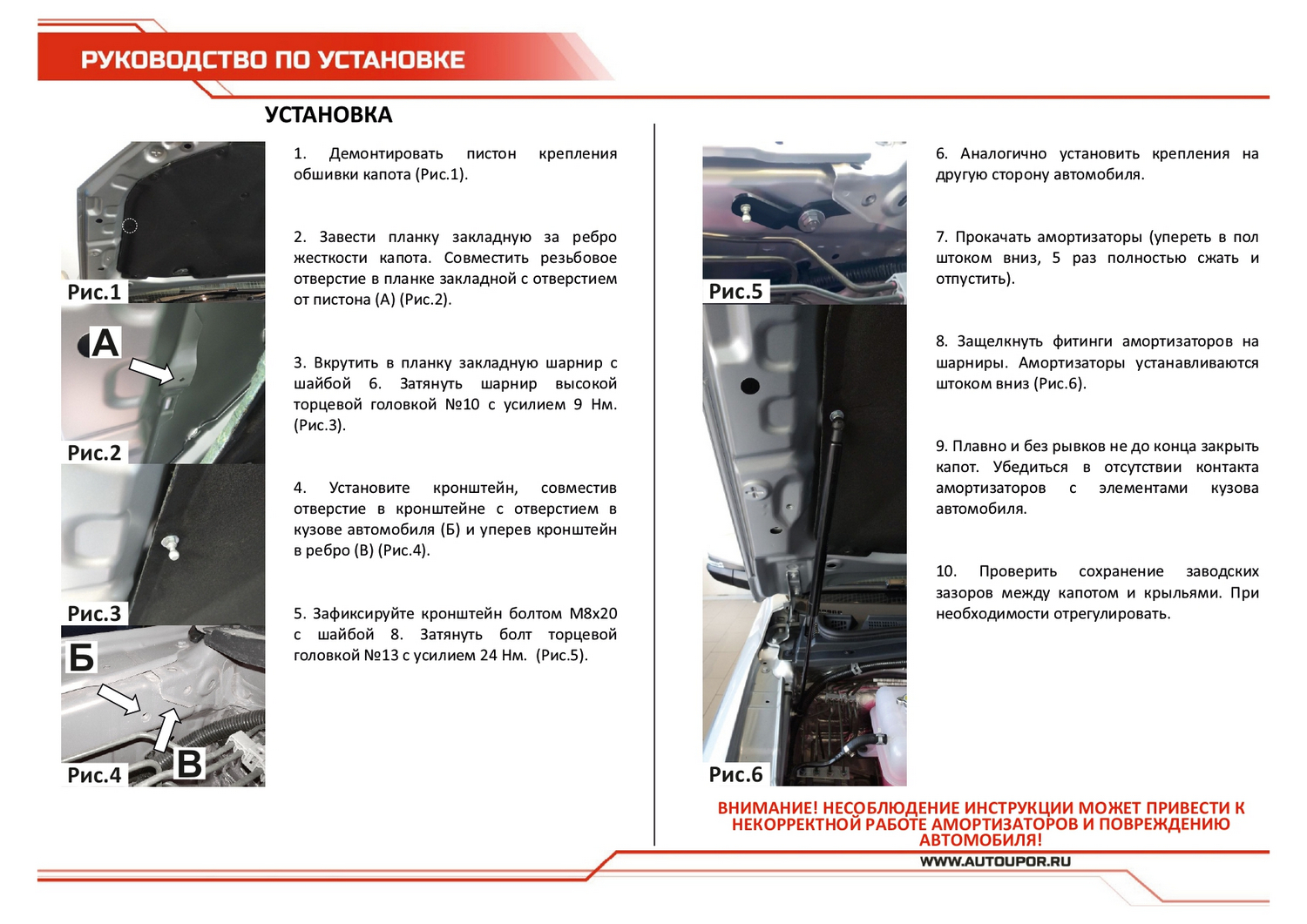 РУКОВОДСТВО ПО УСТАНОВКЕ

УСТАНОВКА

Рис.1

А

Рис.2

Рис.3

Б

В

Рис.4

1. Демонтировать пистон крепления обшивки капота (Рис.1).

2. Завести планку закладную за ребро жесткости капота. Совместить резьбовое отверстие в планке закладной с отверстием от пистона (А) (Рис.2).

3. Вкрутить в планку закладную шарнир с шайбой 6. Затянуть шарнир высокой торцевой головкой №10 с усилием 9 Нм. (Рис.3).

4. Установите кронштейн, совместив отверстие в кронштейне с отверстием в кузове автомобиля (Б) и уперев кронштейн в ребро (В) (Рис.4).

5. Зафиксируйте кронштейн болтом М8х20 с шайбой 8. Затянуть болт торцевой головкой №13 с усилием 24 Нм. (Рис.5).

Рис.5

Рис.6

6. Аналогично установить крепления на другую сторону автомобиля.

7. Прокачать амортизаторы (упереть в пол штоком вниз, 5 раз полностью сжать и отпустить).

8. Защелкнуть фитинги амортизаторов на шарниры. Амортизаторы устанавливаются штоком вниз (Рис.6).

9. Плавно и без рывков не до конца закрыть капот. Убедиться в отсутствии контакта амортизаторов с элементами кузова автомобиля.

10. Проверить сохранение заводских зазоров между капотом и крыльями. При необходимости отрегулировать.

ВНИМАНИЕ! НЕСОБЛЮДЕНИЕ ИНСТРУКЦИИ МОЖЕТ ПРИВЕСТИ К НЕКОРРЕКТНОЙ РАБОТЕ АМОРТИЗАТОРОВ И ПОВРЕЖДЕНИЮ АВТОМОБИЛЯ!

WWW.AUTOUPOR.RU