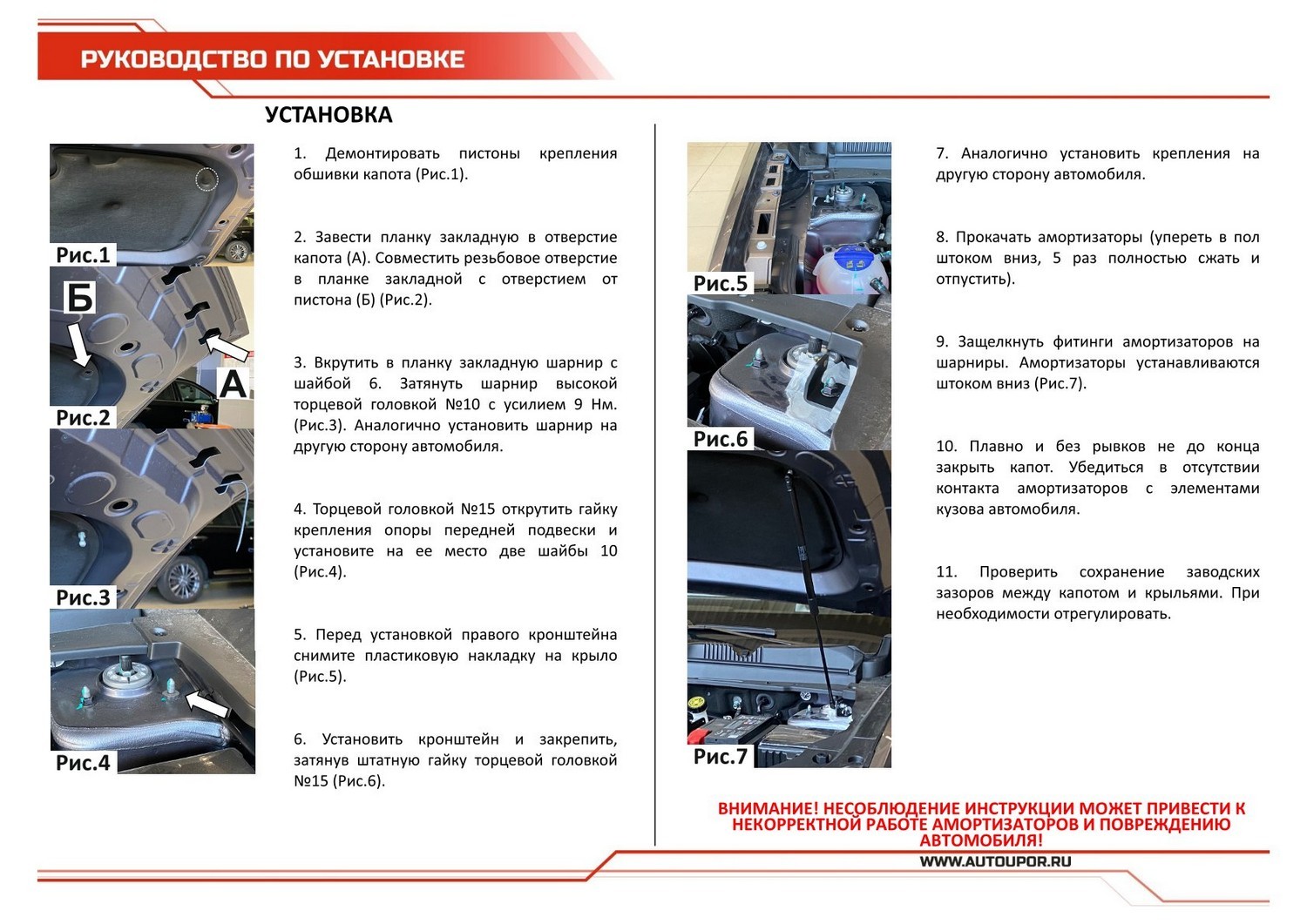 РУКОВОДСТВО ПО УСТАНОВКЕ

УСТАНОВКА

Рис.1

Б

А

Рис.2

Рис.3

Рис.4

1. Демонтировать пистоны крепления обшивки капота (Рис.1).

2. Завести планку закладную в отверстие капота (А). Совместить резьбовое отверстие в планке закладной с отверстием от пистона (Б) (Рис.2).

3. Вкрутить в планку закладную шарнир с шайбой 6. Затянуть шарнир высокой торцевой головкой №10 с усилием 9 Нм. (Рис.3). Аналогично установить шарнир на другую сторону автомобиля.

4. Торцевой головкой №15 открутить гайку крепления опоры передней подвески и установите на ее место две шайбы 10 (Рис.4).

5. Перед установкой правого кронштейна снимите пластиковую накладку на крыло (Рис.5).

6. Установить кронштейн и закрепить, затянув штатную гайку торцевой головкой №15 (Рис.6).

Рис.5

Рис.6

Рис.7

7. Аналогично установить крепления на другую сторону автомобиля.

8. Прокачать амортизаторы (упереть в пол штоком вниз, 5 раз полностью сжать и отпустить).

9. Защелкнуть фитинги амортизаторов на шарниры. Амортизаторы устанавливаются штоком вниз (Рис.7).

10. Плавно и без рывков не до конца закрыть капот. Убедиться в отсутствии контакта амортизаторов с элементами кузова автомобиля.

11. Проверить сохранение заводских зазоров между капотом и крыльями. При необходимости отрегулировать.

ВНИМАНИЕ! НЕСОБЛЮДЕНИЕ ИНСТРУКЦИИ МОЖЕТ ПРИВЕСТИ К НЕКОРРЕКТНОЙ РАБОТЕ АМОРТИЗАТОРОВ И ПОВРЕЖДЕНИЮ АВТОМОБИЛЯ!

WWW.AUTOUPOR.RU