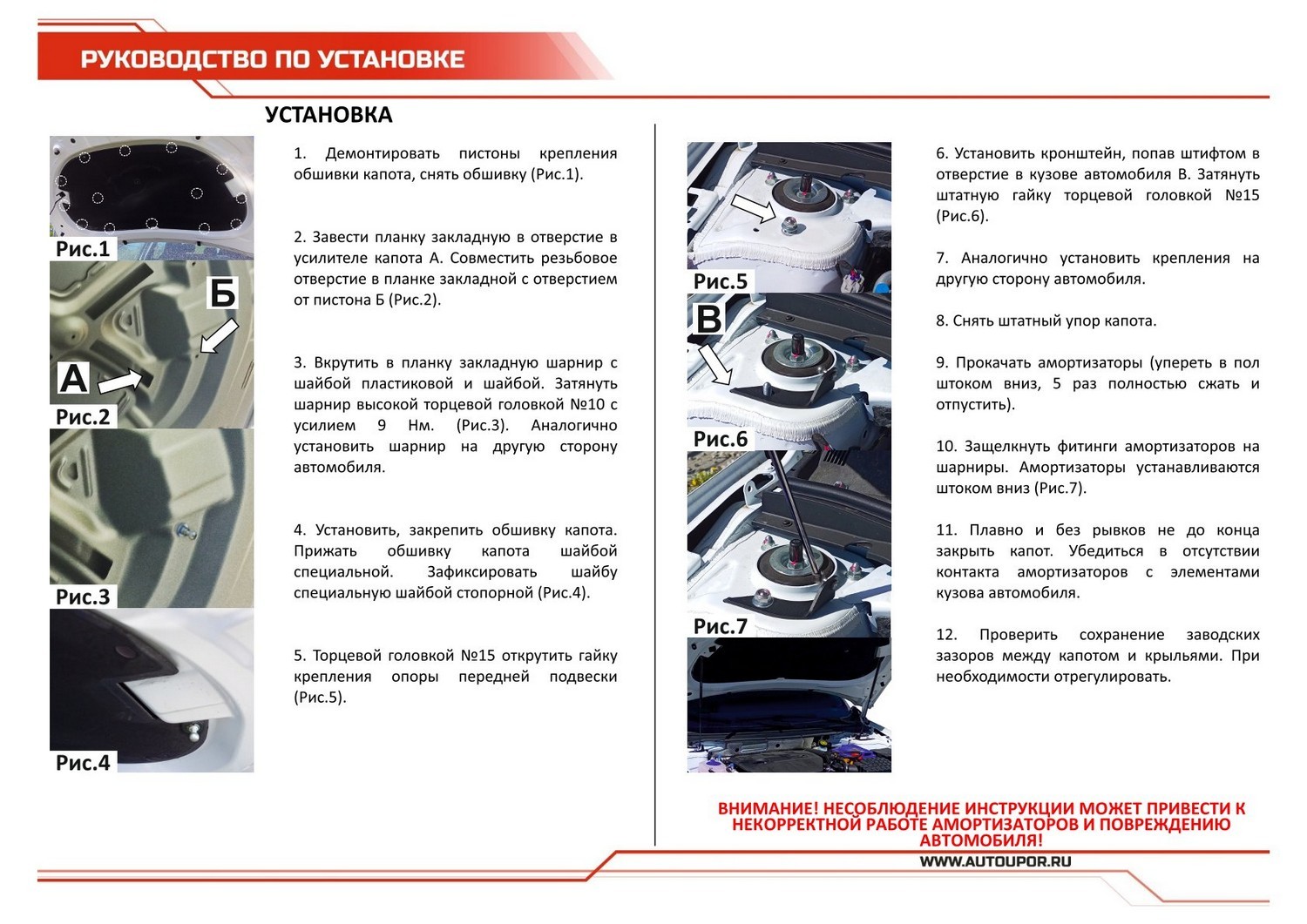 РУКОВОДСТВО ПО УСТАНОВКЕ

УСТАНОВКА

Рис.1

Б

А

Рис.2

Рис.3

Рис.4

1. Демонтировать пистоны крепления обшивки капота, снять обшивку (Рис.1).

2. Завести планку закладную в отверстие в усилителе капота А. Совместить резьбовое отверстие в планке закладной с отверстием от пистона Б (Рис.2).

3. Вкрутить в планку закладную шарнир с шайбой пластиковой и шайбой. Затянуть шарнир высокой торцевой головкой №10 с усилием 9 Нм. (Рис.3). Аналогично установить шарнир на другую сторону автомобиля.

4. Установить, закрепить обшивку капота. Прижать обшивку капота шайбой специальной. Зафиксировать шайбу специальную шайбой стопорной (Рис.4).

5. Торцевой головкой №15 открутить гайку крепления опоры передней подвески (Рис.5).

Рис.5

В

Рис.6

Рис.7

6. Установить кронштейн, попав штифтом в отверстие в кузове автомобиля В. Затянуть штатную гайку торцевой головкой №15 (Рис.6).

7. Аналогично установить крепления на другую сторону автомобиля.

8. Снять штатный упор капота.

9. Прокачать амортизаторы (упереть в пол штоком вниз, 5 раз полностью сжать и отпустить).

10. Защелкнуть фитинги амортизаторов на шарниры. Амортизаторы устанавливаются штоком вниз (Рис.7).

11. Плавно и без рывков не до конца закрыть капот. Убедиться в отсутствии контакта амортизаторов с элементами кузова автомобиля.

12. Проверить сохранение заводских зазоров между капотом и крыльями. При необходимости отрегулировать.

ВНИМАНИЕ! НЕСОБЛЮДЕНИЕ ИНСТРУКЦИИ МОЖЕТ ПРИВЕСТИ К НЕКОРРЕКТНОЙ РАБОТЕ АМОРТИЗАТОРОВ И ПОВРЕЖДЕНИЮ АВТОМОБИЛЯ!

WWW.AUTOUPOR.RU