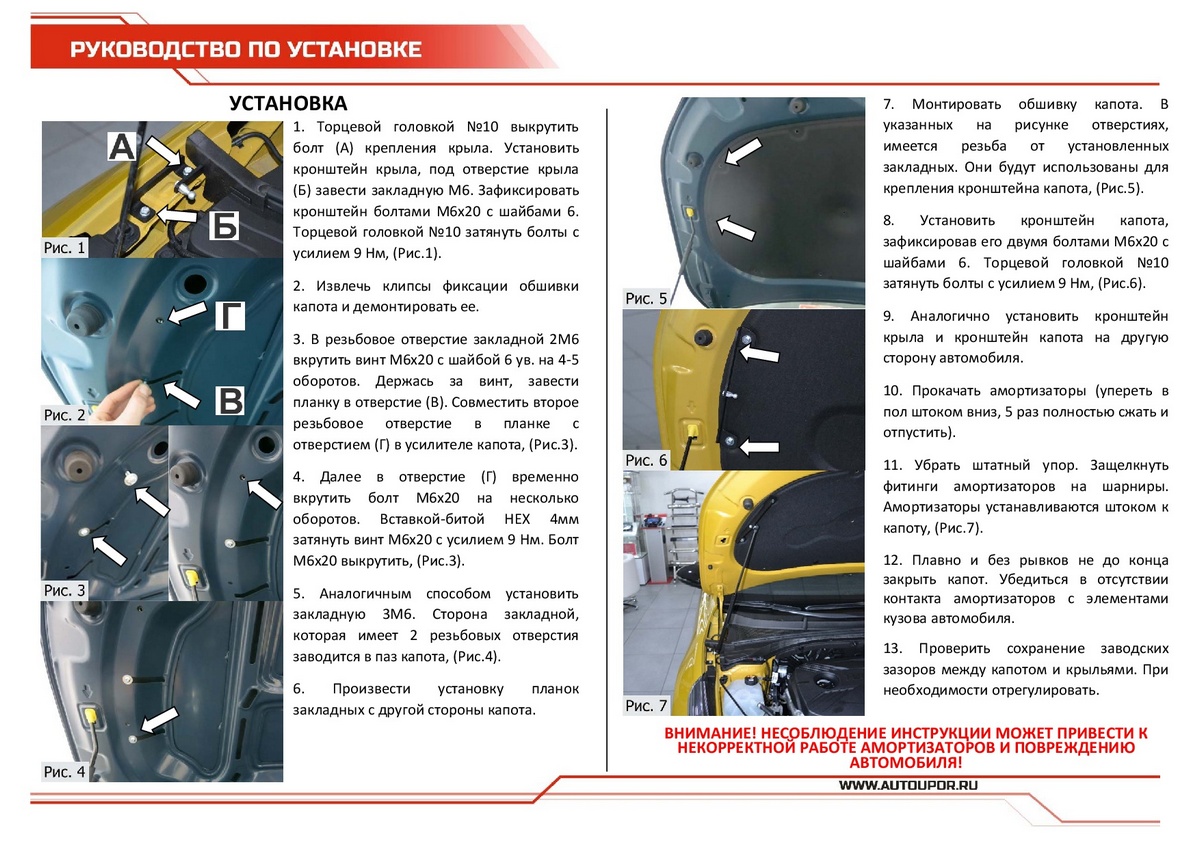 РУКОВОДСТВО ПО УСТАНОВКЕ

УСТАНОВКА

А
Б
Рис. 1
Г
В
Рис. 2
Рис. 3
Рис. 4

1. Торцевой головкой №10 выкрутить болт (А) крепления крыла. Установить кронштейн крыла, под отверстие крыла (Б) завести закладную М6. Зафиксировать кронштейн болтами М6х20 с шайбами 6. Торцевой головкой №10 затянуть болты с усилием 9 Нм, (Рис.1).

2. Извлечь клипсы фиксации обшивки капота и демонтировать ее.

3. В резьбовое отверстие закладной 2М6 вкрутить винт М6х20 с шайбой 6 ув. на 4-5 оборотов. Держась за винт, завести планку в отверстие (В). Совместить второе резьбовое отверстие в планке с отверстием (Г) в усилителе капота, (Рис.3).

4. Далее в отверстие (Г) временно вкрутить болт М6х20 на несколько оборотов. Вставкой-битой HEX 4мм затянуть винт М6х20 с усилием 9 Нм. Болт М6х20 выкрутить, (Рис.3).

5. Аналогичным способом установить закладную 3М6. Сторона закладной, которая имеет 2 резьбовых отверстия заводится в паз капота, (Рис.4).

6. Произвести установку планок закладных с другой стороны капота.

Рис. 5
Рис. 6
Рис. 7

7. Монтировать обшивку капота. В указанных на рисунке отверстиях, имеется резьба от установленных закладных. Они будут использованы для крепления кронштейна капота, (Рис.5).

8. Установить кронштейн капота, зафиксировав его двумя болтами М6х20 с шайбами 6. Торцевой головкой №10 затянуть болты с усилием 9 Нм, (Рис.6).

9. Аналогично установить кронштейн крыла и кронштейн капота на другую сторону автомобиля.

10. Прокачать амортизаторы (упереть в пол штоком вниз, 5 раз полностью сжать и отпустить).

11. Убрать штатный упор. Защелкнуть фитинги амортизаторов на шарниры. Амортизаторы устанавливаются штоком к капоту, (Рис.7).

12. Плавно и без рывков не до конца закрыть капот. Убедиться в отсутствии контакта амортизаторов с элементами кузова автомобиля.

13. Проверить сохранение заводских зазоров между капотом и крыльями. При необходимости отрегулировать.

ВНИМАНИЕ! НЕСОБЛЮДЕНИЕ ИНСТРУКЦИИ МОЖЕТ ПРИВЕСТИ К НЕКОРРЕКТНОЙ РАБОТЕ АМОРТИЗАТОРОВ И ПОВРЕЖДЕНИЮ АВТОМОБИЛЯ!

WWW.AUTOUPOR.RU