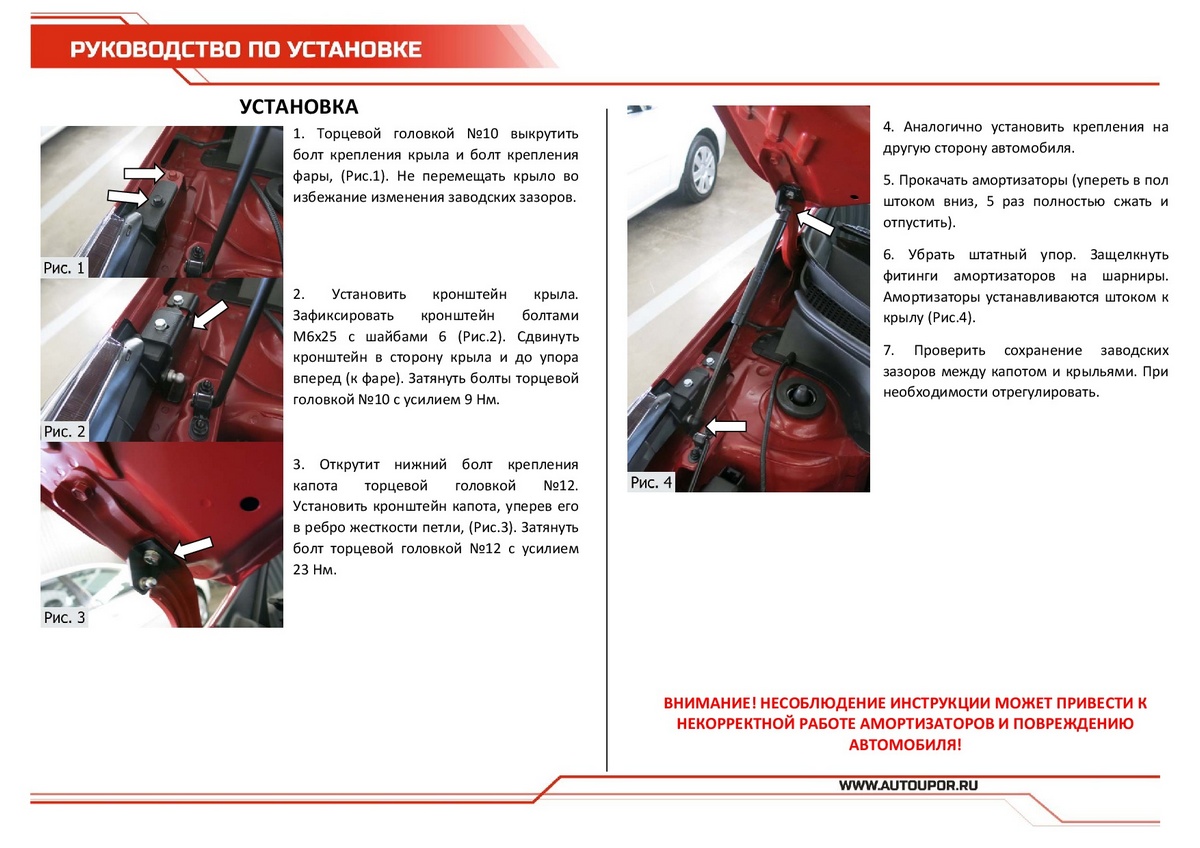 РУКОВОДСТВО ПО УСТАНОВКЕ

УСТАНОВКА

Рис. 1

1. Торцевой головкой №10 выкрутить болт крепления крыла и болт крепления фары, (Рис.1). Не перемещать крыло во избежание изменения заводских зазоров.

Рис. 2

2. Установить кронштейн крыла. Зафиксировать кронштейн болтами М6х25 с шайбами 6 (Рис.2). Сдвинуть кронштейн в сторону крыла и до упора вперед (к фаре). Затянуть болты торцевой головкой №10 с усилием 9 Нм.

Рис. 3

3. Открутит нижний болт крепления капота торцевой головкой №12. Установить кронштейн капота, уперев его в ребро жесткости петли, (Рис.3). Затянуть болт торцевой головкой №12 с усилием 23 Нм.

Рис. 4

4. Аналогично установить крепления на другую сторону автомобиля.

5. Прокачать амортизаторы (упереть в пол штоком вниз, 5 раз полностью сжать и отпустить).

6. Убрать штатный упор. Защелкнуть фитинги амортизаторов на шарниры. Амортизаторы устанавливаются штоком к крылу (Рис.4).

7. Проверить сохранение заводских зазоров между капотом и крыльями. При необходимости отрегулировать.

ВНИМАНИЕ! НЕСОБЛЮДЕНИЕ ИНСТРУКЦИИ МОЖЕТ ПРИВЕСТИ К НЕКОРРЕКТНОЙ РАБОТЕ АМОРТИЗАТОРОВ И ПОВРЕЖДЕНИЮ АВТОМОБИЛЯ!

WWW.AUTOUPOR.RU