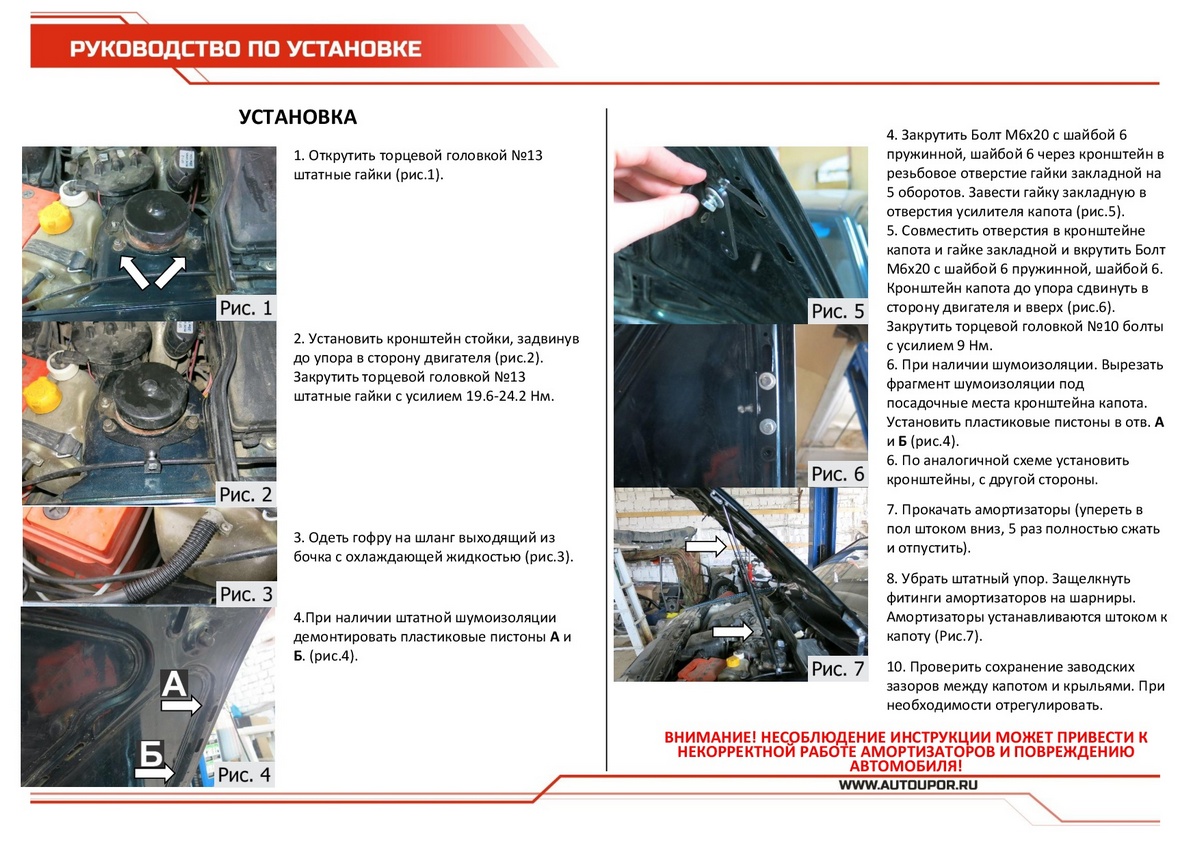 РУКОВОДСТВО ПО УСТАНОВКЕ

УСТАНОВКА

Рис. 1

1. Открутить торцевой головкой №13 штатные гайки (рис.1).

Рис. 2

2. Установить кронштейн стойки, задвинув до упора в сторону двигателя (рис.2). Закрутить торцевой головкой №13 штатные гайки с усилием 19.6-24.2 Нм.

Рис. 3

3. Одеть гофру на шланг выходящий из бочка с охлаждающей жидкостью (рис.3).

А

Б

Рис. 4

4.При наличии штатной шумоизоляции демонтировать пластиковые пистоны **А** и **Б**. (рис.4).

Рис. 5

Рис. 6

Рис. 7

4. Закрутить Болт М6х20 с шайбой 6 пружинной, шайбой 6 через кронштейн в резьбовое отверстие гайки закладной на 5 оборотов. Завести гайку закладную в отверстия усилителя капота (рис.5).
5. Совместить отверстия в кронштейне капота и гайке закладной и вкрутить Болт М6х20 с шайбой 6 пружинной, шайбой 6. Кронштейн капота до упора сдвинуть в сторону двигателя и вверх (рис.6). Закрутить торцевой головкой №10 болты с усилием 9 Нм.
6. При наличии шумоизоляции. Вырезать фрагмент шумоизоляции под посадочные места кронштейна капота. Установить пластиковые пистоны в отв. **А** и **Б** (рис.4).
6. По аналогичной схеме установить кронштейны, с другой стороны.

7. Прокачать амортизаторы (упереть в пол штоком вниз, 5 раз полностью сжать и отпустить).

8. Убрать штатный упор. Защелкнуть фитинги амортизаторов на шарниры. Амортизаторы устанавливаются штоком к капоту (Рис.7).

10. Проверить сохранение заводских зазоров между капотом и крыльями. При необходимости отрегулировать.

ВНИМАНИЕ! НЕСОБЛЮДЕНИЕ ИНСТРУКЦИИ МОЖЕТ ПРИВЕСТИ К НЕКОРРЕКТНОЙ РАБОТЕ АМОРТИЗАТОРОВ И ПОВРЕЖДЕНИЮ АВТОМОБИЛЯ!

WWW.AUTOUPOR.RU