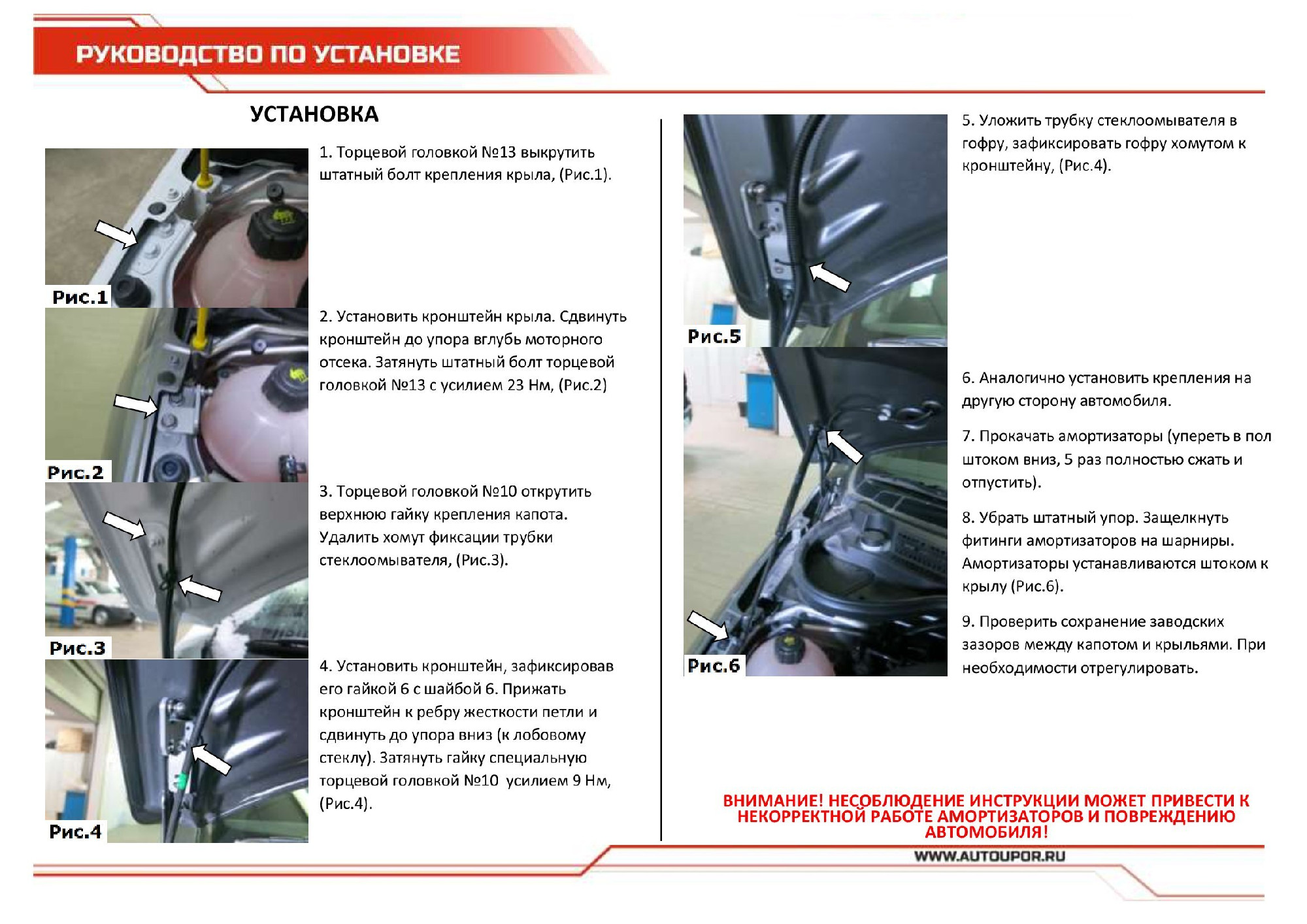 РУКОВОДСТВО ПО УСТАНОВКЕ

УСТАНОВКА

Рис.1

1. Торцевой головкой №13 выкрутить штатный болт крепления крыла, (Рис.1).

Рис.2

2. Установить кронштейн крыла. Сдвинуть кронштейн до упора вглубь моторного отсека. Затянуть штатный болт торцевой головкой №13 с усилием 23 Нм, (Рис.2)

Рис.3

3. Торцевой головкой №10 открутить верхнюю гайку крепления капота. Удалить хомут фиксации трубки стеклоомывателя, (Рис.3).

Рис.4

4. Установить кронштейн, зафиксировав его гайкой 6 с шайбой 6. Прижать кронштейн к ребру жесткости петли и сдвинуть до упора вниз (к лобовому стеклу). Затянуть гайку специальную торцевой головкой №10 усилием 9 Нм, (Рис.4).

Рис.5

5. Уложить трубку стеклоомывателя в гофру, зафиксировать гофру хомутом к кронштейну, (Рис.4).

Рис.6

6. Аналогично установить крепления на другую сторону автомобиля.

7. Прокачать амортизаторы (упереть в пол штоком вниз, 5 раз полностью сжать и отпустить).

8. Убрать штатный упор. Защелкнуть фитинги амортизаторов на шарниры. Амортизаторы устанавливаются штоком к крылу (Рис.6).

9. Проверить сохранение заводских зазоров между капотом и крыльями. При необходимости отрегулировать.

ВНИМАНИЕ! НЕСОБЛЮДЕНИЕ ИНСТРУКЦИИ МОЖЕТ ПРИВЕСТИ К НЕКОРРЕКТНОЙ РАБОТЕ АМОРТИЗАТОРОВ И ПОВРЕЖДЕНИЮ АВТОМОБИЛЯ!

WWW.AUTOUPOR.RU