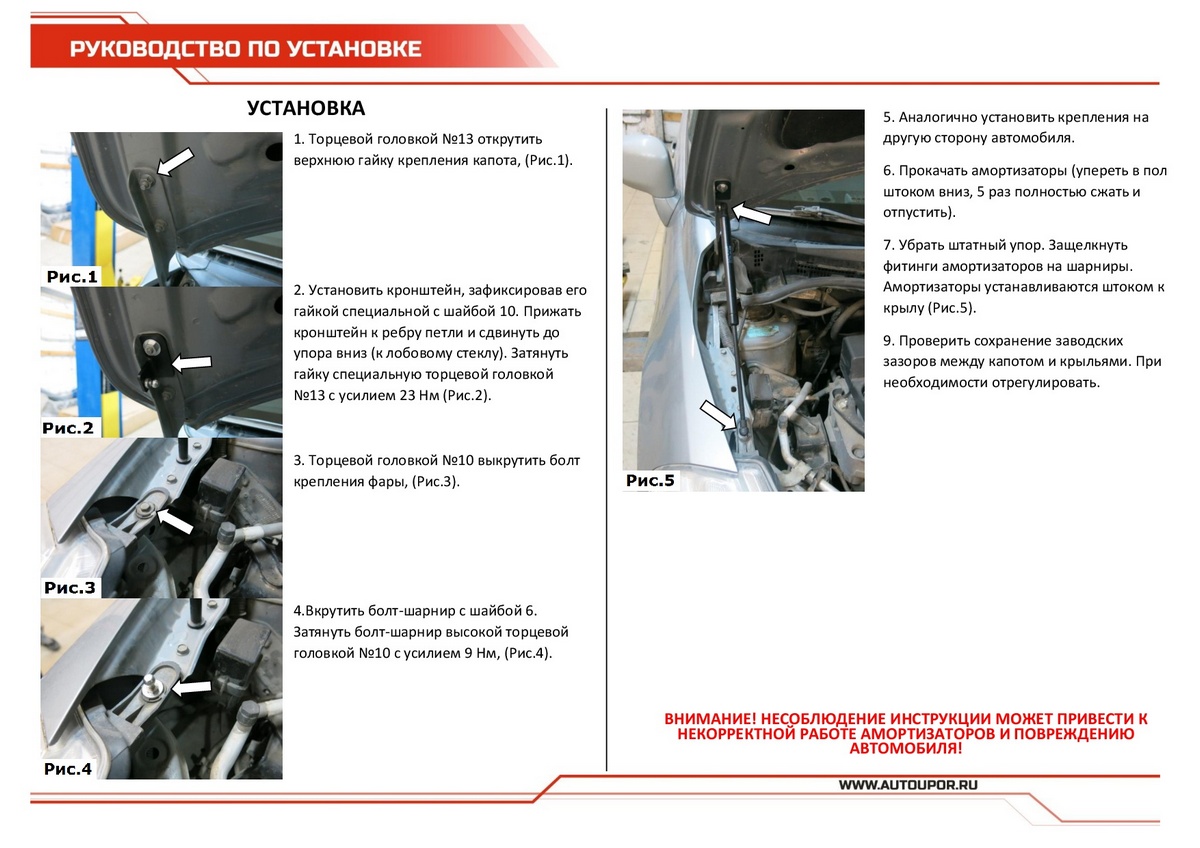 РУКОВОДСТВО ПО УСТАНОВКЕ

УСТАНОВКА

Рис.1

1. Торцевой головкой №13 открутить верхнюю гайку крепления капота, (Рис.1).

Рис.2

2. Установить кронштейн, зафиксировав его гайкой специальной с шайбой 10. Прижать кронштейн к ребру петли и сдвинуть до упора вниз (к лобовому стеклу). Затянуть гайку специальную торцевой головкой №13 с усилием 23 Нм (Рис.2).

Рис.3

3. Торцевой головкой №10 выкрутить болт крепления фары, (Рис.3).

Рис.4

4.Вкрутить болт-шарнир с шайбой 6. Затянуть болт-шарнир высокой торцевой головкой №10 с усилием 9 Нм, (Рис.4).

Рис.5

5. Аналогично установить крепления на другую сторону автомобиля.

6. Прокачать амортизаторы (упереть в пол штоком вниз, 5 раз полностью сжать и отпустить).

7. Убрать штатный упор. Защелкнуть фитинги амортизаторов на шарниры. Амортизаторы устанавливаются штоком к крылу (Рис.5).

9. Проверить сохранение заводских зазоров между капотом и крыльями. При необходимости отрегулировать.

ВНИМАНИЕ! НЕСОБЛЮДЕНИЕ ИНСТРУКЦИИ МОЖЕТ ПРИВЕСТИ К НЕКОРРЕКТНОЙ РАБОТЕ АМОРТИЗАТОРОВ И ПОВРЕЖДЕНИЮ АВТОМОБИЛЯ!

WWW.AUTOUPOR.RU