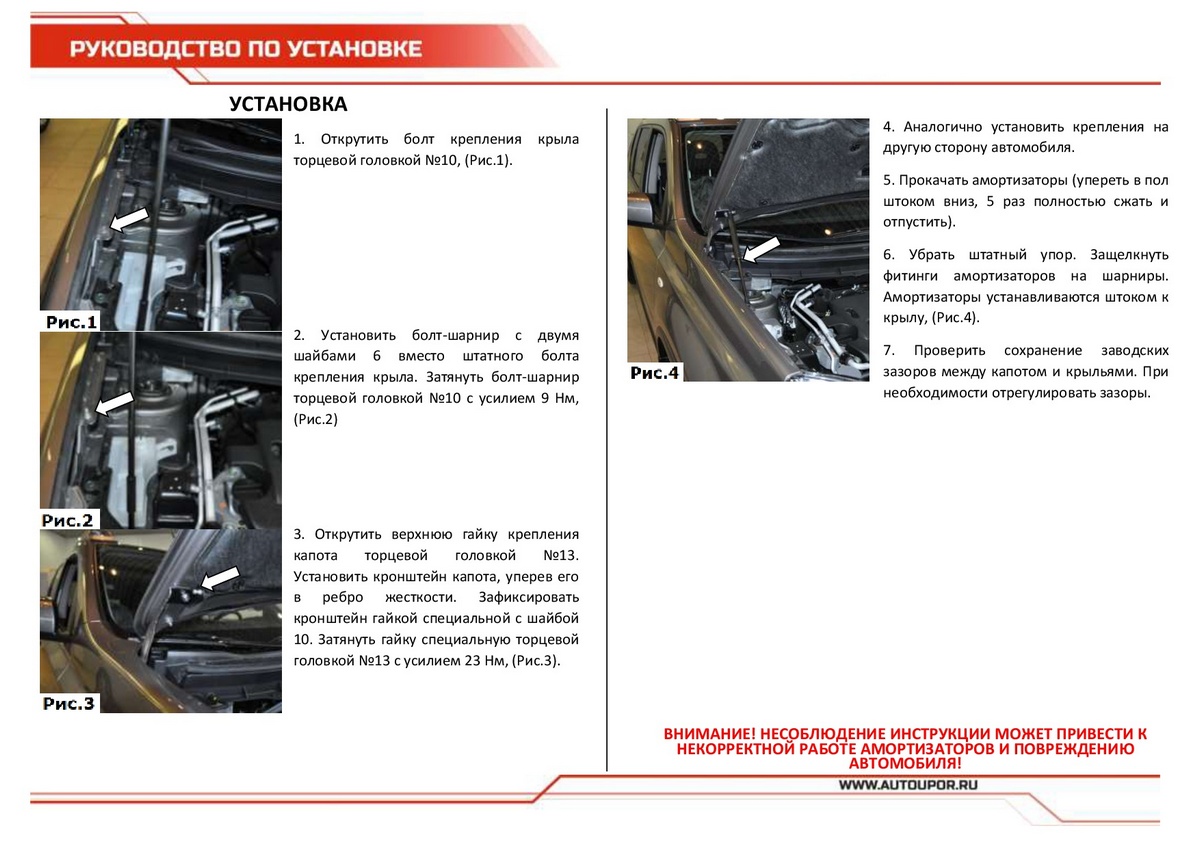 РУКОВОДСТВО ПО УСТАНОВКЕ

УСТАНОВКА

Рис.1

1. Открутить болт крепления крыла торцевой головкой №10, (Рис.1).

Рис.2

2. Установить болт-шарнир с двумя шайбами 6 вместо штатного болта крепления крыла. Затянуть болт-шарнир торцевой головкой №10 с усилием 9 Нм, (Рис.2)

Рис.3

3. Открутить верхнюю гайку крепления капота торцевой головкой №13. Установить кронштейн капота, уперев его в ребро жесткости. Зафиксировать кронштейн гайкой специальной с шайбой 10. Затянуть гайку специальную торцевой головкой №13 с усилием 23 Нм, (Рис.3).

Рис.4

4. Аналогично установить крепления на другую сторону автомобиля.

5. Прокачать амортизаторы (упереть в пол штоком вниз, 5 раз полностью сжать и отпустить).

6. Убрать штатный упор. Защелкнуть фитинги амортизаторов на шарниры. Амортизаторы устанавливаются штоком к крылу, (Рис.4).

7. Проверить сохранение заводских зазоров между капотом и крыльями. При необходимости отрегулировать зазоры.

ВНИМАНИЕ! НЕСОБЛЮДЕНИЕ ИНСТРУКЦИИ МОЖЕТ ПРИВЕСТИ К НЕКОРРЕКТНОЙ РАБОТЕ АМОРТИЗАТОРОВ И ПОВРЕЖДЕНИЮ АВТОМОБИЛЯ!

WWW.AUTOUPOR.RU