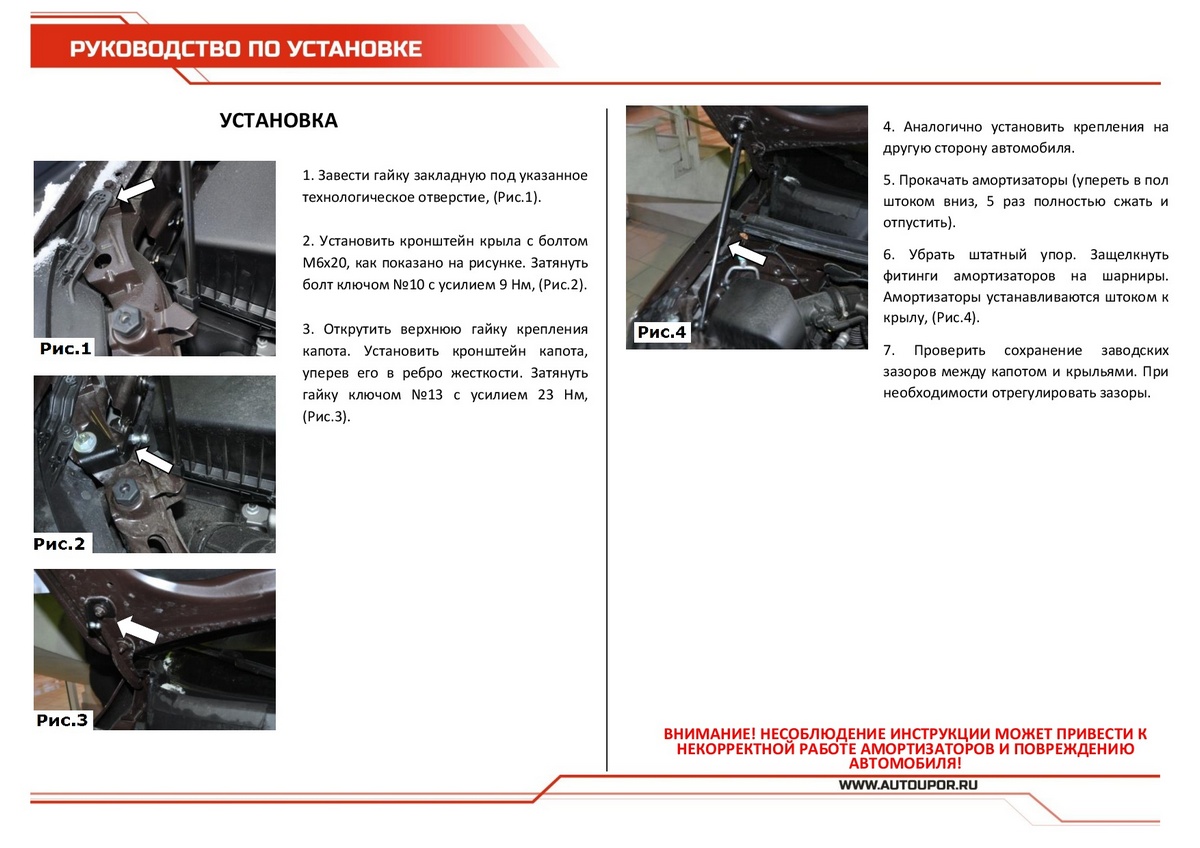 РУКОВОДСТВО ПО УСТАНОВКЕ

УСТАНОВКА

Рис.1

Рис.2

Рис.3

1. Завести гайку закладную под указанное технологическое отверстие, (Рис.1).

2. Установить кронштейн крыла с болтом М6х20, как показано на рисунке. Затянуть болт ключом №10 с усилием 9 Нм, (Рис.2).

3. Открутить верхнюю гайку крепления капота. Установить кронштейн капота, уперев его в ребро жесткости. Затянуть гайку ключом №13 с усилием 23 Нм, (Рис.3).

Рис.4

4. Аналогично установить крепления на другую сторону автомобиля.

5. Прокачать амортизаторы (упереть в пол штоком вниз, 5 раз полностью сжать и отпустить).

6. Убрать штатный упор. Защелкнуть фитинги амортизаторов на шарниры. Амортизаторы устанавливаются штоком к крылу, (Рис.4).

7. Проверить сохранение заводских зазоров между капотом и крыльями. При необходимости отрегулировать зазоры.

ВНИМАНИЕ! НЕСОБЛЮДЕНИЕ ИНСТРУКЦИИ МОЖЕТ ПРИВЕСТИ К НЕКОРРЕКТНОЙ РАБОТЕ АМОРТИЗАТОРОВ И ПОВРЕЖДЕНИЮ АВТОМОБИЛЯ!

WWW.AUTOUPOR.RU