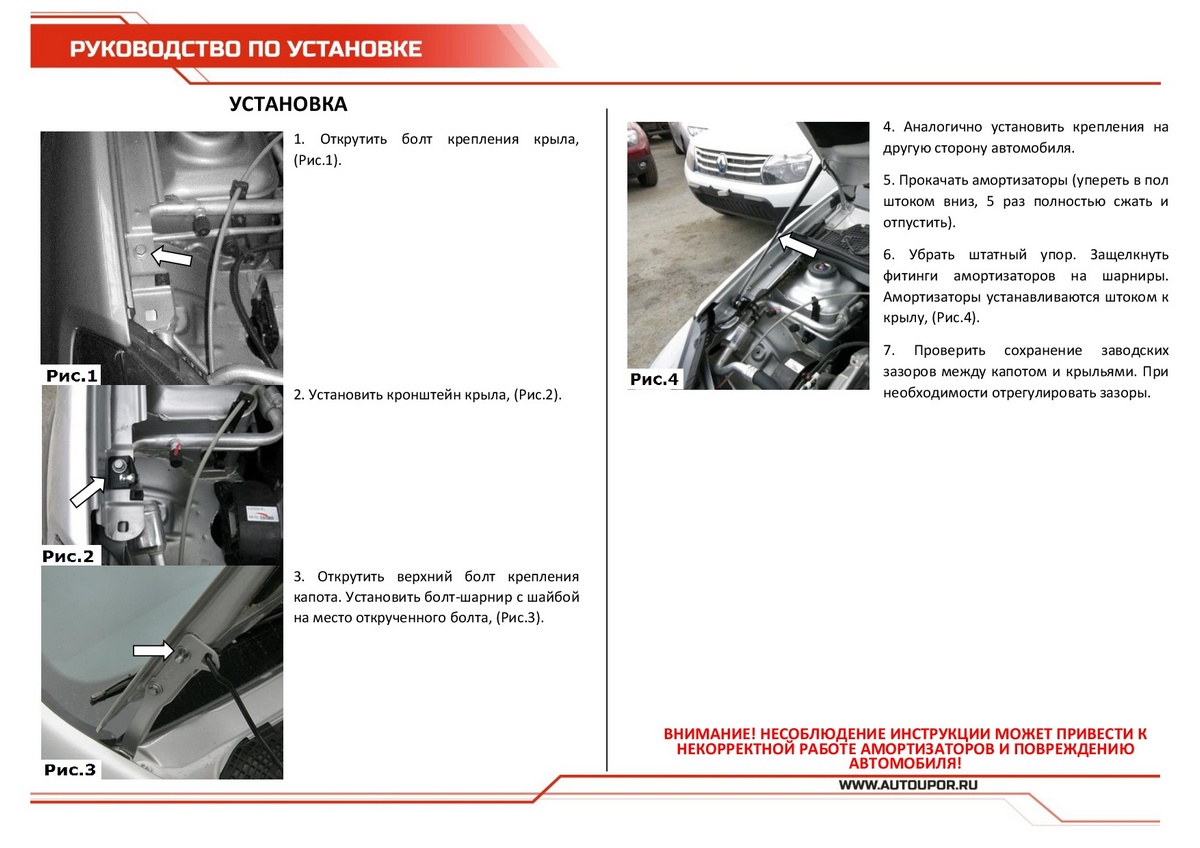 РУКОВОДСТВО ПО УСТАНОВКЕ

УСТАНОВКА

Рис.1

1. Открутить болт крепления крыла, (Рис.1).

Рис.2

2. Установить кронштейн крыла, (Рис.2).

Рис.3

3. Открутить верхний болт крепления капота. Установить болт-шарнир с шайбой на место открученного болта, (Рис.3).

Рис.4

4. Аналогично установить крепления на другую сторону автомобиля.

5. Прокачать амортизаторы (упереть в пол штоком вниз, 5 раз полностью сжать и отпустить).

6. Убрать штатный упор. Защелкнуть фитинги амортизаторов на шарниры. Амортизаторы устанавливаются штоком к крылу, (Рис.4).

7. Проверить сохранение заводских зазоров между капотом и крыльями. При необходимости отрегулировать зазоры.

ВНИМАНИЕ! НЕСОБЛЮДЕНИЕ ИНСТРУКЦИИ МОЖЕТ ПРИВЕСТИ К НЕКОРРЕКТНОЙ РАБОТЕ АМОРТИЗАТОРОВ И ПОВРЕЖДЕНИЮ АВТОМОБИЛЯ!

WWW.AUTOUPOR.RU