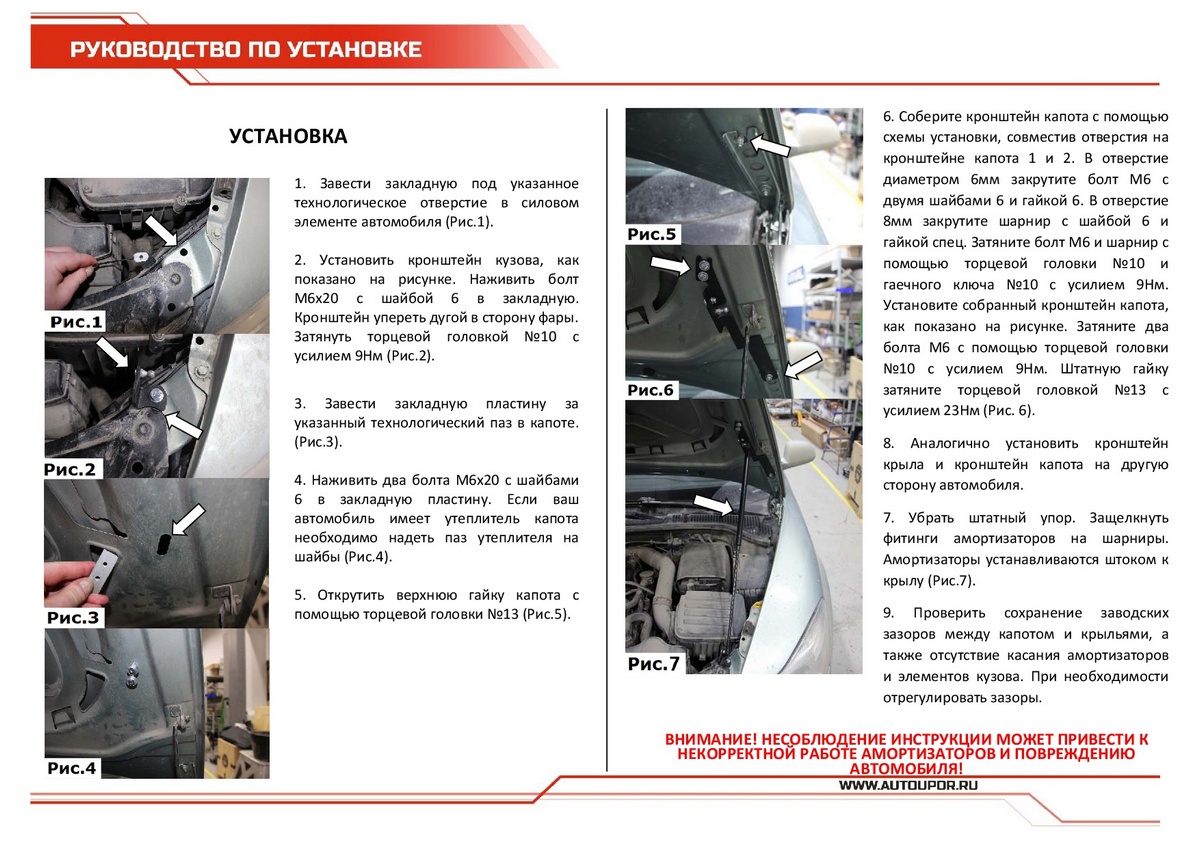 РУКОВОДСТВО ПО УСТАНОВКЕ

УСТАНОВКА

Рис.1

Рис.2

Рис.3

Рис.4

1. Завести закладную под указанное технологическое отверстие в силовом элементе автомобиля (Рис.1).

2. Установить кронштейн кузова, как показано на рисунке. Наживить болт М6х20 с шайбой 6 в закладную. Кронштейн упереть дугой в сторону фары. Затянуть торцевой головкой №10 с усилием 9Нм (Рис.2).

3. Завести закладную пластину за указанный технологический паз в капоте. (Рис.3).

4. Наживить два болта М6х20 с шайбами 6 в закладную пластину. Если ваш автомобиль имеет утеплитель капота необходимо надеть паз утеплителя на шайбы (Рис.4).

5. Открутить верхнюю гайку капота с помощью торцевой головки №13 (Рис.5).

Рис.5

Рис.6

Рис.7

6. Соберите кронштейн капота с помощью схемы установки, совместив отверстия на кронштейне капота 1 и 2. В отверстие диаметром 6мм закрутите болт М6 с двумя шайбами 6 и гайкой 6. В отверстие 8мм закрутите шарнир с шайбой 6 и гайкой спец. Затяните болт М6 и шарнир с помощью торцевой головки №10 и гаечного ключа №10 с усилием 9Нм. Установите собранный кронштейн капота, как показано на рисунке. Затяните два болта М6 с помощью торцевой головки №10 с усилием 9Нм. Штатную гайку затяните торцевой головкой №13 с усилием 23Нм (Рис. 6).

8. Аналогично установить кронштейн крыла и кронштейн капота на другую сторону автомобиля.

7. Убрать штатный упор. Защелкнуть фитинги амортизаторов на шарниры. Амортизаторы устанавливаются штоком к крылу (Рис.7).

9. Проверить сохранение заводских зазоров между капотом и крыльями, а также отсутствие касания амортизаторов и элементов кузова. При необходимости отрегулировать зазоры.

ВНИМАНИЕ! НЕСОБЛЮДЕНИЕ ИНСТРУКЦИИ МОЖЕТ ПРИВЕСТИ К НЕКОРРЕКТНОЙ РАБОТЕ АМОРТИЗАТОРОВ И ПОВРЕЖДЕНИЮ АВТОМОБИЛЯ!

WWW.AUTOUPOR.RU