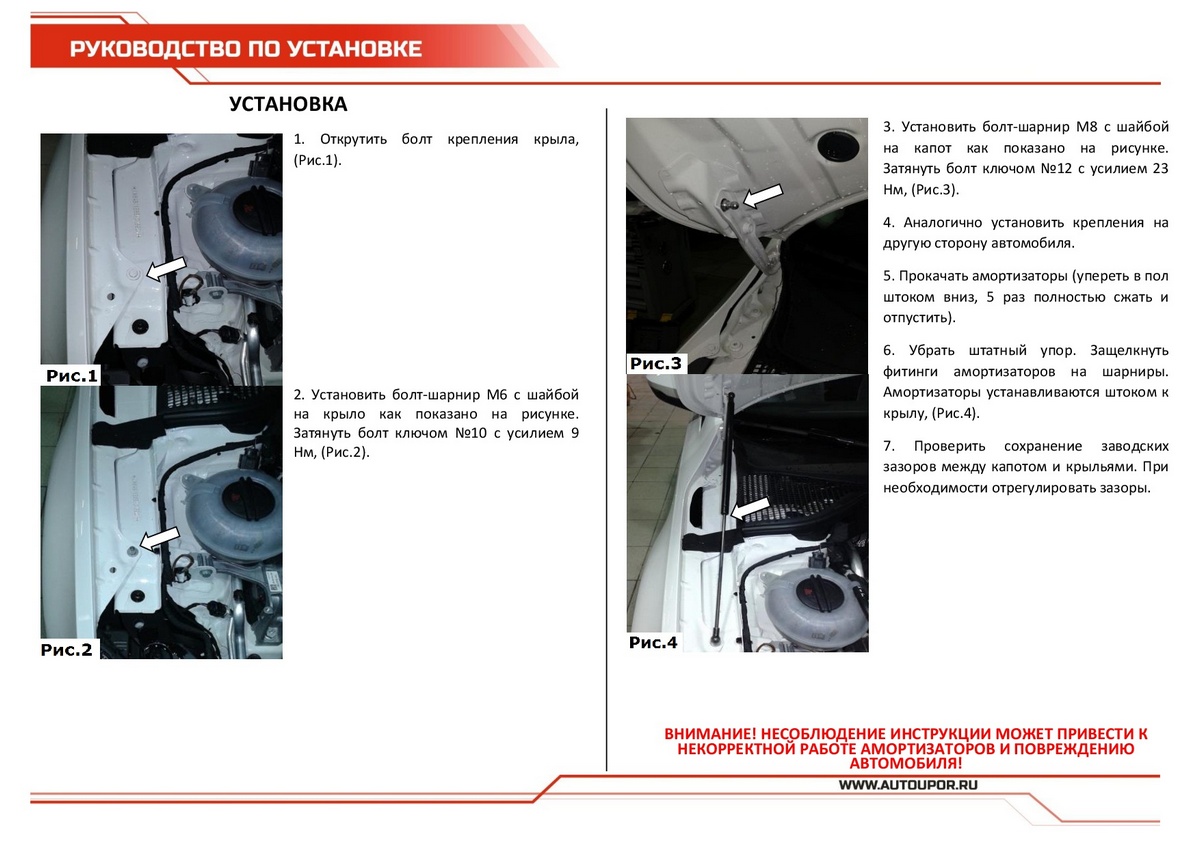 РУКОВОДСТВО ПО УСТАНОВКЕ

УСТАНОВКА

Рис.1

1. Открутить болт крепления крыла, (Рис.1).

Рис.2

2. Установить болт-шарнир М6 с шайбой на крыло как показано на рисунке. Затянуть болт ключом №10 с усилием 9 Нм, (Рис.2).

Рис.3

Рис.4

3. Установить болт-шарнир М8 с шайбой на капот как показано на рисунке. Затянуть болт ключом №12 с усилием 23 Нм, (Рис.3).

4. Аналогично установить крепления на другую сторону автомобиля.

5. Прокачать амортизаторы (упереть в пол штоком вниз, 5 раз полностью сжать и отпустить).

6. Убрать штатный упор. Защелкнуть фитинги амортизаторов на шарниры. Амортизаторы устанавливаются штоком к крылу, (Рис.4).

7. Проверить сохранение заводских зазоров между капотом и крыльями. При необходимости отрегулировать зазоры.

ВНИМАНИЕ! НЕСОБЛЮДЕНИЕ ИНСТРУКЦИИ МОЖЕТ ПРИВЕСТИ К НЕКОРРЕКТНОЙ РАБОТЕ АМОРТИЗАТОРОВ И ПОВРЕЖДЕНИЮ АВТОМОБИЛЯ!

WWW.AUTOUPOR.RU