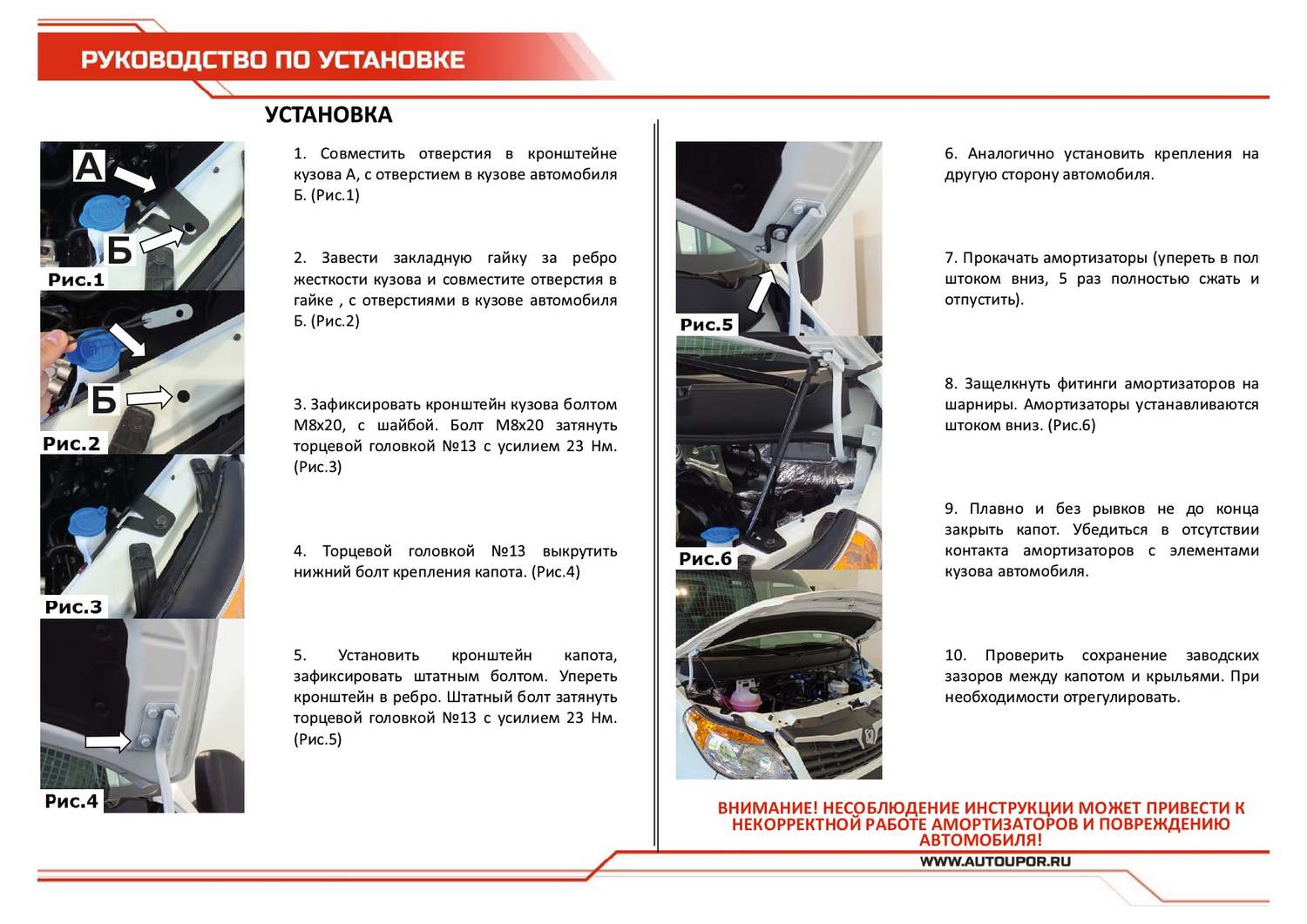 РУКОВОДСТВО ПО УСТАНОВКЕ

УСТАНОВКА

А

Б

Рис.1

Б

Рис.2

Рис.3

Рис.4

1. Совместить отверстия в кронштейне кузова А, с отверстием в кузове автомобиля Б. (Рис.1)

2. Завести закладную гайку за ребро жесткости кузова и совместите отверстия в гайке , с отверстиями в кузове автомобиля Б. (Рис.2)

3. Зафиксировать кронштейн кузова болтом М8х20, с шайбой. Болт М8х20 затянуть торцевой головкой №13 с усилием 23 Нм. (Рис.3)

4. Торцевой головкой №13 выкрутить нижний болт крепления капота. (Рис.4)

5. Установить кронштейн капота, зафиксировать штатным болтом. Упереть кронштейн в ребро. Штатный болт затянуть торцевой головкой №13 с усилием 23 Нм. (Рис.5)

Рис.5

Рис.6

6. Аналогично установить крепления на другую сторону автомобиля.

7. Прокачать амортизаторы (упереть в пол штоком вниз, 5 раз полностью сжать и отпустить).

8. Защелкнуть фитинги амортизаторов на шарниры. Амортизаторы устанавливаются штоком вниз. (Рис.6)

9. Плавно и без рывков не до конца закрыть капот. Убедиться в отсутствии контакта амортизаторов с элементами кузова автомобиля.

10. Проверить сохранение заводских зазоров между капотом и крыльями. При необходимости отрегулировать.

ВНИМАНИЕ! НЕСОБЛЮДЕНИЕ ИНСТРУКЦИИ МОЖЕТ ПРИВЕСТИ К НЕКОРРЕКТНОЙ РАБОТЕ АМОРТИЗАТОРОВ И ПОВРЕЖДЕНИЮ АВТОМОБИЛЯ!

WWW.AUTOUPOR.RU