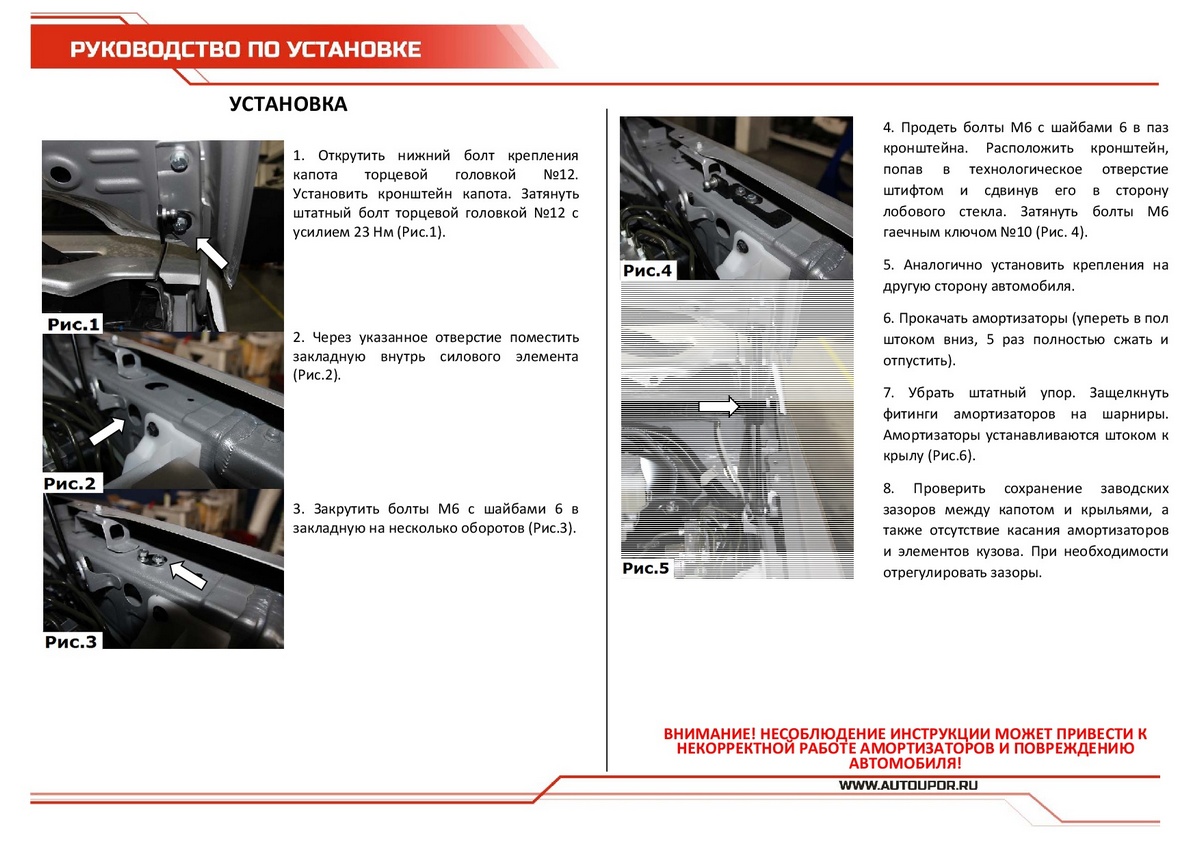 РУКОВОДСТВО ПО УСТАНОВКЕ

УСТАНОВКА

Рис.1

1. Открутить нижний болт крепления капота торцевой головкой №12. Установить кронштейн капота. Затянуть штатный болт торцевой головкой №12 с усилием 23 Нм (Рис.1).

Рис.2

2. Через указанное отверстие поместить закладную внутрь силового элемента (Рис.2).

Рис.3

3. Закрутить болты М6 с шайбами 6 в закладную на несколько оборотов (Рис.3).

Рис.4

Рис.5

4. Продеть болты М6 с шайбами 6 в паз кронштейна. Расположить кронштейн, попав в технологическое отверстие штифтом и сдвинув его в сторону лобового стекла. Затянуть болты М6 гаечным ключом №10 (Рис. 4).

5. Аналогично установить крепления на другую сторону автомобиля.

6. Прокачать амортизаторы (упереть в пол штоком вниз, 5 раз полностью сжать и отпустить).

7. Убрать штатный упор. Защелкнуть фитинги амортизаторов на шарниры. Амортизаторы устанавливаются штоком к крылу (Рис.6).

8. Проверить сохранение заводских зазоров между капотом и крыльями, а также отсутствие касания амортизаторов и элементов кузова. При необходимости отрегулировать зазоры.

ВНИМАНИЕ! НЕСОБЛЮДЕНИЕ ИНСТРУКЦИИ МОЖЕТ ПРИВЕСТИ К НЕКОРРЕКТНОЙ РАБОТЕ АМОРТИЗАТОРОВ И ПОВРЕЖДЕНИЮ АВТОМОБИЛЯ!

WWW.AUTOUPOR.RU