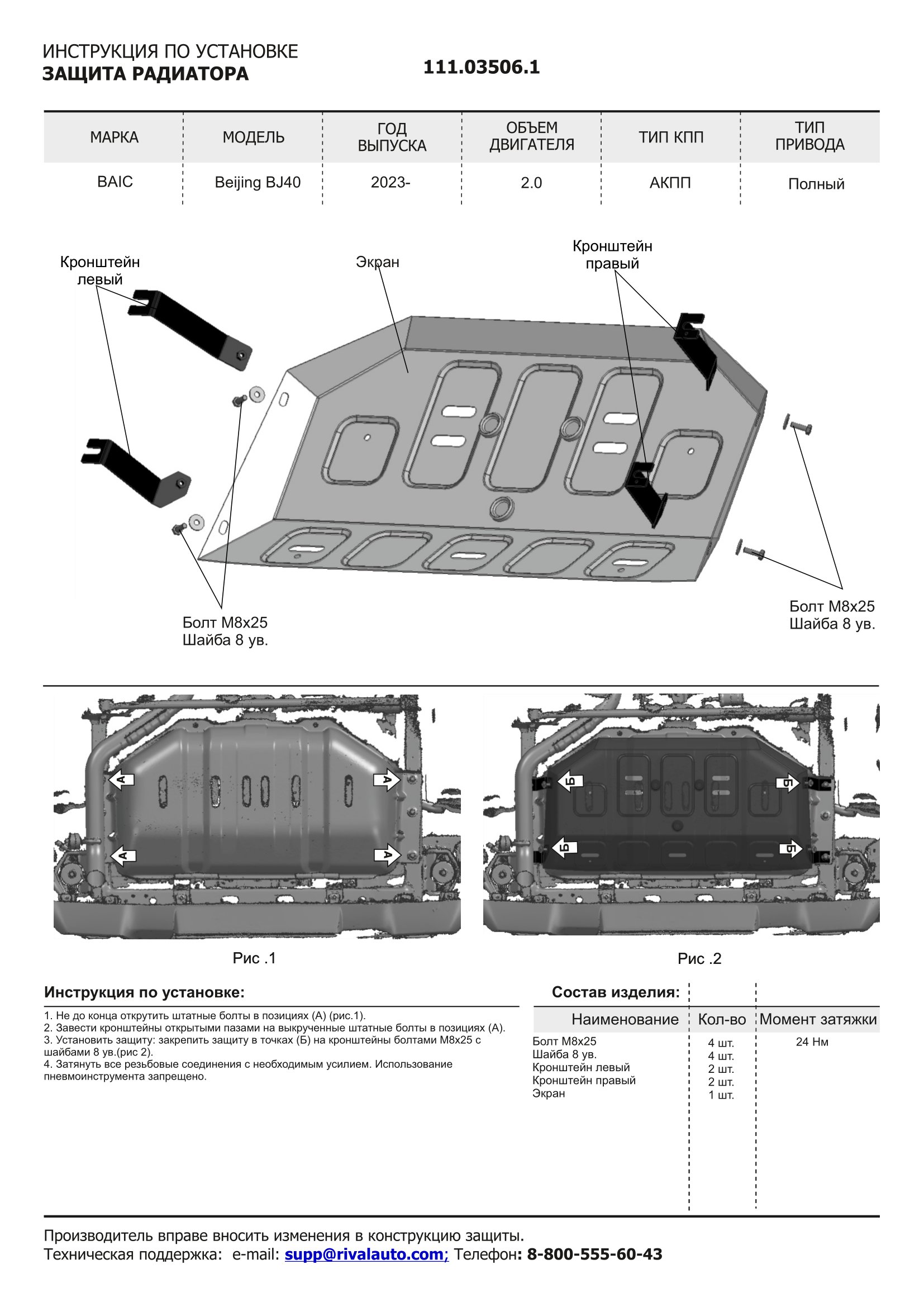 ИНСТРУКЦИЯ ПО УСТАНОВКЕ
ЗАЩИТА РАДИАТОРА

111.03506.1

| МАРКА | МОДЕЛЬ | ГОД ВЫПУСКА | ОБЪЕМ ДВИГАТЕЛЯ | ТИП КПП | ТИП ПРИВОДА |
|---|---|---|---|---|---|
| BAIC | Beijing BJ40 | 2023- | 2.0 | АКПП | Полный |

Кронштейн левый

Экран

Кронштейн правый

Болт М8х25
Шайба 8 ув.

Болт М8х25
Шайба 8 ув.

А А А А

Б Б Б Б

Рис .1

Рис .2

Инструкция по установке:

1. Не до конца открутить штатные болты в позициях (А) (рис.1).
2. Завести кронштейны открытыми пазами на выкрученные штатные болты в позициях (А).
3. Установить защиту: закрепить защиту в точках (Б) на кронштейны болтами М8х25 с шайбами 8 ув.(рис 2).
4. Затянуть все резьбовые соединения с необходимым усилием. Использование пневмоинструмента запрещено.

Состав изделия:

| Наименование | Кол-во | Момент затяжки |
|---|---|---|
| Болт М8х25 | 4 шт. | 24 Нм |
| Шайба 8 ув. | 4 шт. | |
| Кронштейн левый | 2 шт. | |
| Кронштейн правый | 2 шт. | |
| Экран | 1 шт. | |

Производитель вправе вносить изменения в конструкцию защиты.
Техническая поддержка: e-mail: supp@rivalauto.com; Телефон: 8-800-555-60-43