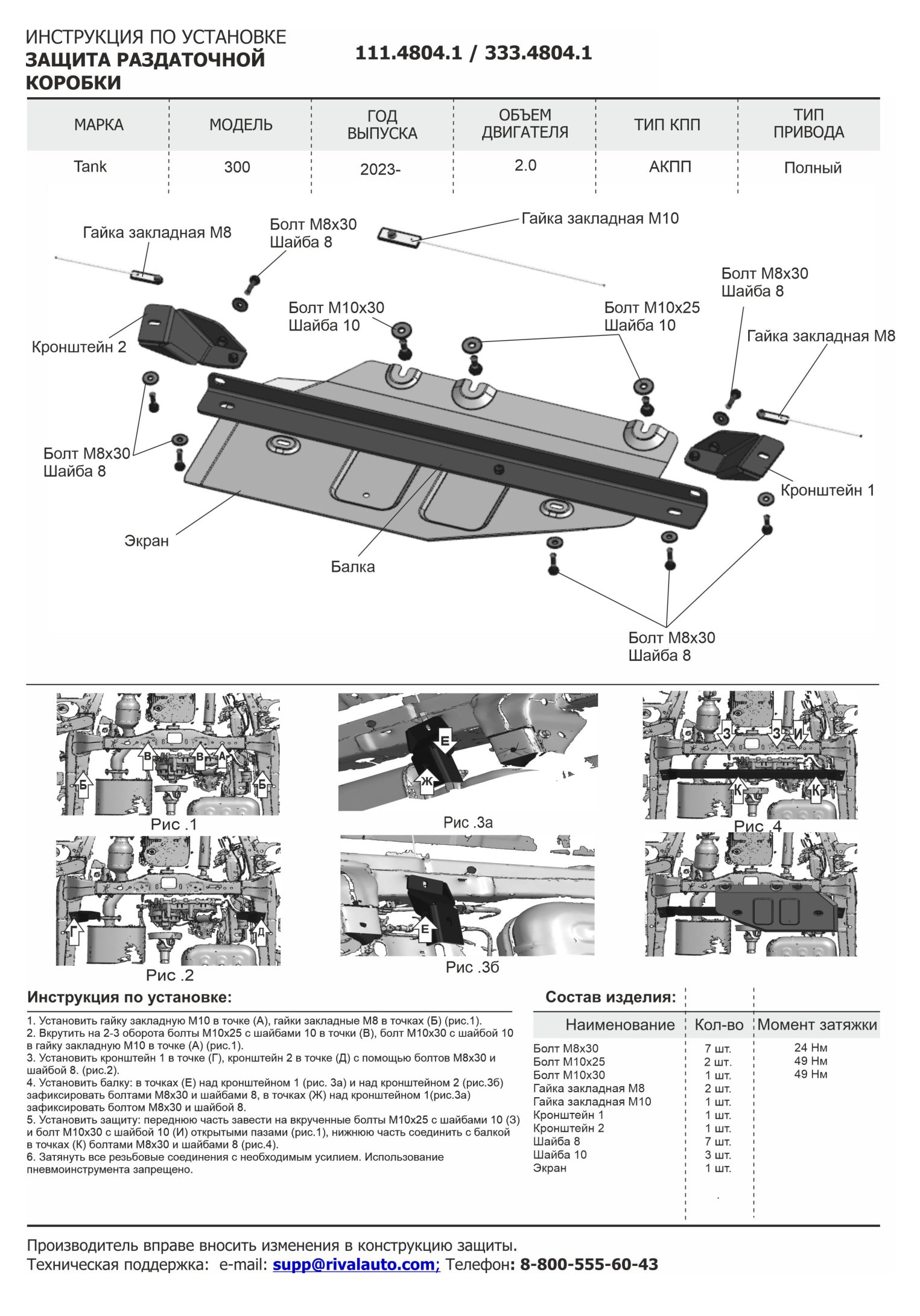 ИНСТРУКЦИЯ ПО УСТАНОВКЕ
ЗАЩИТА РАЗДАТОЧНОЙ КОРОБКИ

111.4804.1 / 333.4804.1

| МАРКА | МОДЕЛЬ | ГОД ВЫПУСКА | ОБЪЕМ ДВИГАТЕЛЯ | ТИП КПП | ТИП ПРИВОДА |
|---|---|---|---|---|---|
| Tank | 300 | 2023- | 2.0 | АКПП | Полный |

Гайка закладная М8
Болт М8х30
Шайба 8
Гайка закладная М10
Болт М8х30
Шайба 8
Болт М10х30
Шайба 10
Болт М10х25
Шайба 10
Гайка закладная М8
Кронштейн 2
Болт М8х30
Шайба 8
Кронштейн 1
Экран
Балка
Болт М8х30
Шайба 8

В
В
А
Б
Б
Рис .1
Е
Ж
Рис .3а
З
З
И
К
К
Рис .4
Г
Д
Рис .2
Е
Рис .3б

Инструкция по установке:
1. Установить гайку закладную М10 в точке (А), гайки закладные М8 в точках (Б) (рис.1).
2. Вкрутить на 2-3 оборота болты М10х25 с шайбами 10 в точки (В), болт М10х30 с шайбой 10 в гайку закладную М10 в точке (А) (рис.1).
3. Установить кронштейн 1 в точке (Г), кронштейн 2 в точке (Д) с помощью болтов М8х30 и шайбой 8. (рис.2).
4. Установить балку: в точках (Е) над кронштейном 1 (рис. 3а) и над кронштейном 2 (рис.3б) зафиксировать болтами М8х30 и шайбами 8, в точках (Ж) над кронштейном 1(рис.3а) зафиксировать болтом М8х30 и шайбой 8.
5. Установить защиту: переднюю часть завести на вкрученные болты М10х25 с шайбами 10 (З) и болт М10х30 с шайбой 10 (И) открытыми пазами (рис.1), нижнюю часть соединить с балкой в точках (К) болтами М8х30 и шайбами 8 (рис.4).
6. Затянуть все резьбовые соединения с необходимым усилием. Использование пневмоинструмента запрещено.

Состав изделия:

| Наименование | Кол-во | Момент затяжки |
|---|---|---|
| Болт М8х30 | 7 шт. | 24 Нм |
| Болт М10х25 | 2 шт. | 49 Нм |
| Болт М10х30 | 1 шт. | 49 Нм |
| Гайка закладная М8 | 2 шт. | |
| Гайка закладная М10 | 1 шт. | |
| Кронштейн 1 | 1 шт. | |
| Кронштейн 2 | 1 шт. | |
| Шайба 8 | 7 шт. | |
| Шайба 10 | 3 шт. | |
| Экран | 1 шт. | |

Производитель вправе вносить изменения в конструкцию защиты.
Техническая поддержка: e-mail: supp@rivalauto.com; Телефон: 8-800-555-60-43