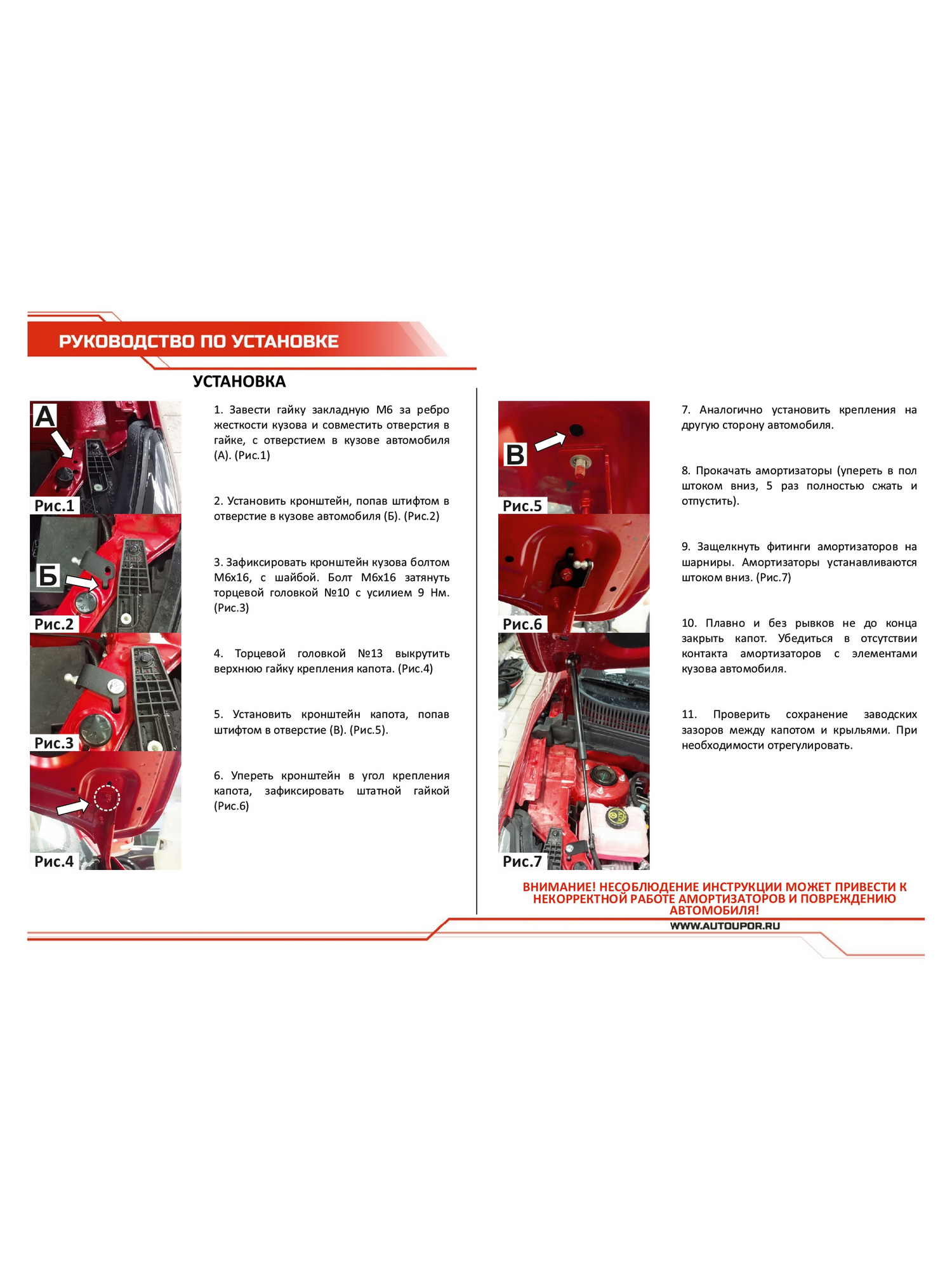 РУКОВОДСТВО ПО УСТАНОВКЕ

УСТАНОВКА

А

Рис.1

Б

Рис.2

Рис.3

Рис.4

1. Завести гайку закладную М6 за ребро жесткости кузова и совместить отверстия в гайке, с отверстием в кузове автомобиля (А). (Рис.1)

2. Установить кронштейн, попав штифтом в отверстие в кузове автомобиля (Б). (Рис.2)

3. Зафиксировать кронштейн кузова болтом М6х16, с шайбой. Болт М6х16 затянуть торцевой головкой №10 с усилием 9 Нм. (Рис.3)

4. Торцевой головкой №13 выкрутить верхнюю гайку крепления капота. (Рис.4)

5. Установить кронштейн капота, попав штифтом в отверстие (В). (Рис.5).

6. Упереть кронштейн в угол крепления капота, зафиксировать штатной гайкой (Рис.6)

В

Рис.5

Рис.6

Рис.7

7. Аналогично установить крепления на другую сторону автомобиля.

8. Прокачать амортизаторы (упереть в пол штоком вниз, 5 раз полностью сжать и отпустить).

9. Защелкнуть фитинги амортизаторов на шарниры. Амортизаторы устанавливаются штоком вниз. (Рис.7)

10. Плавно и без рывков не до конца закрыть капот. Убедиться в отсутствии контакта амортизаторов с элементами кузова автомобиля.

11. Проверить сохранение заводских зазоров между капотом и крыльями. При необходимости отрегулировать.

ВНИМАНИЕ! НЕСОБЛЮДЕНИЕ ИНСТРУКЦИИ МОЖЕТ ПРИВЕСТИ К НЕКОРРЕКТНОЙ РАБОТЕ АМОРТИЗАТОРОВ И ПОВРЕЖДЕНИЮ АВТОМОБИЛЯ!

WWW.AUTOUPOR.RU