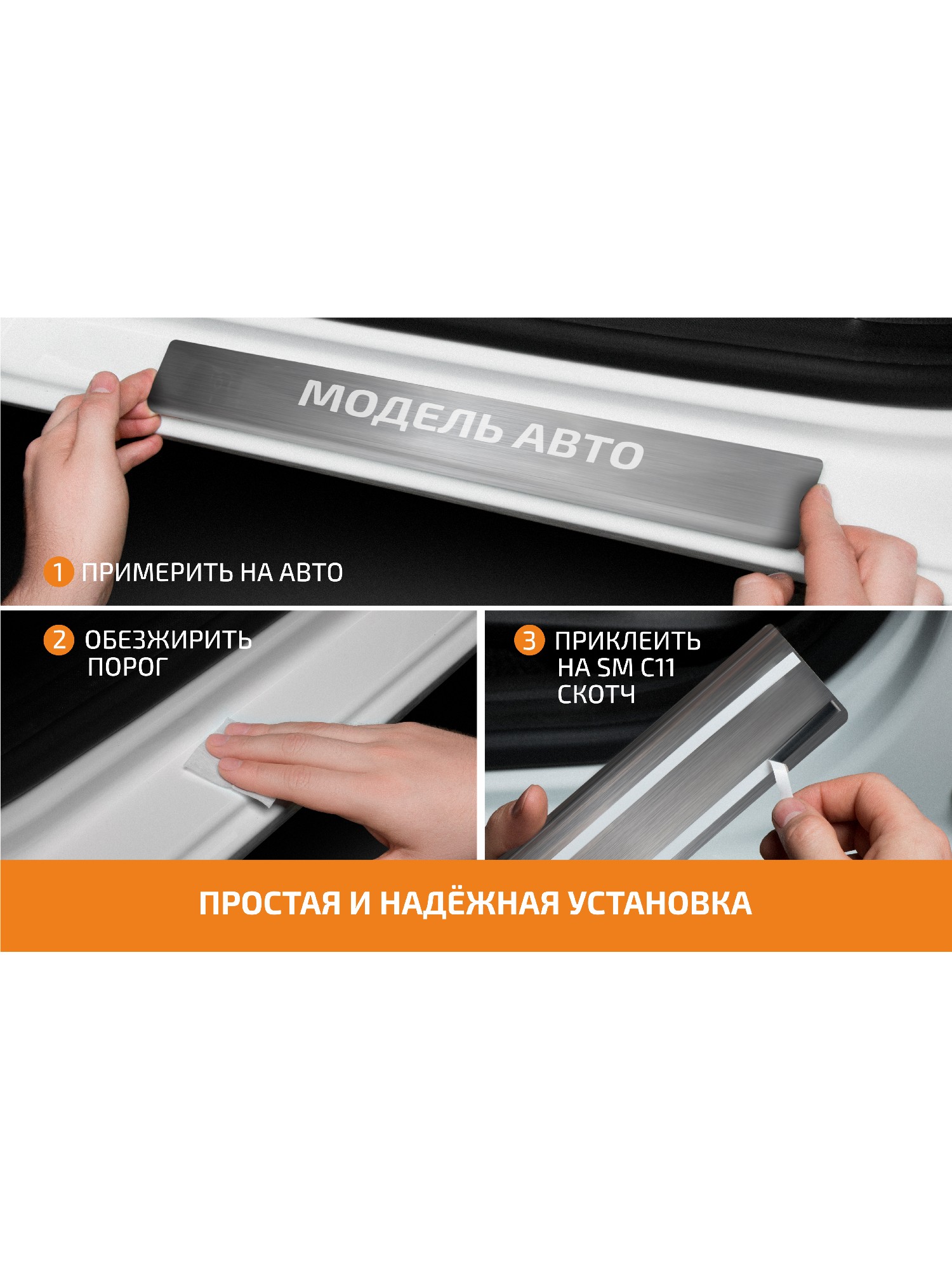 МОДЕЛЬ АВТО

1 ПРИМЕРИТЬ НА АВТО

2 ОБЕЗЖИРИТЬ ПОРОГ

3 ПРИКЛЕИТЬ НА SM C11 СКОТЧ

ПРОСТАЯ И НАДЁЖНАЯ УСТАНОВКА