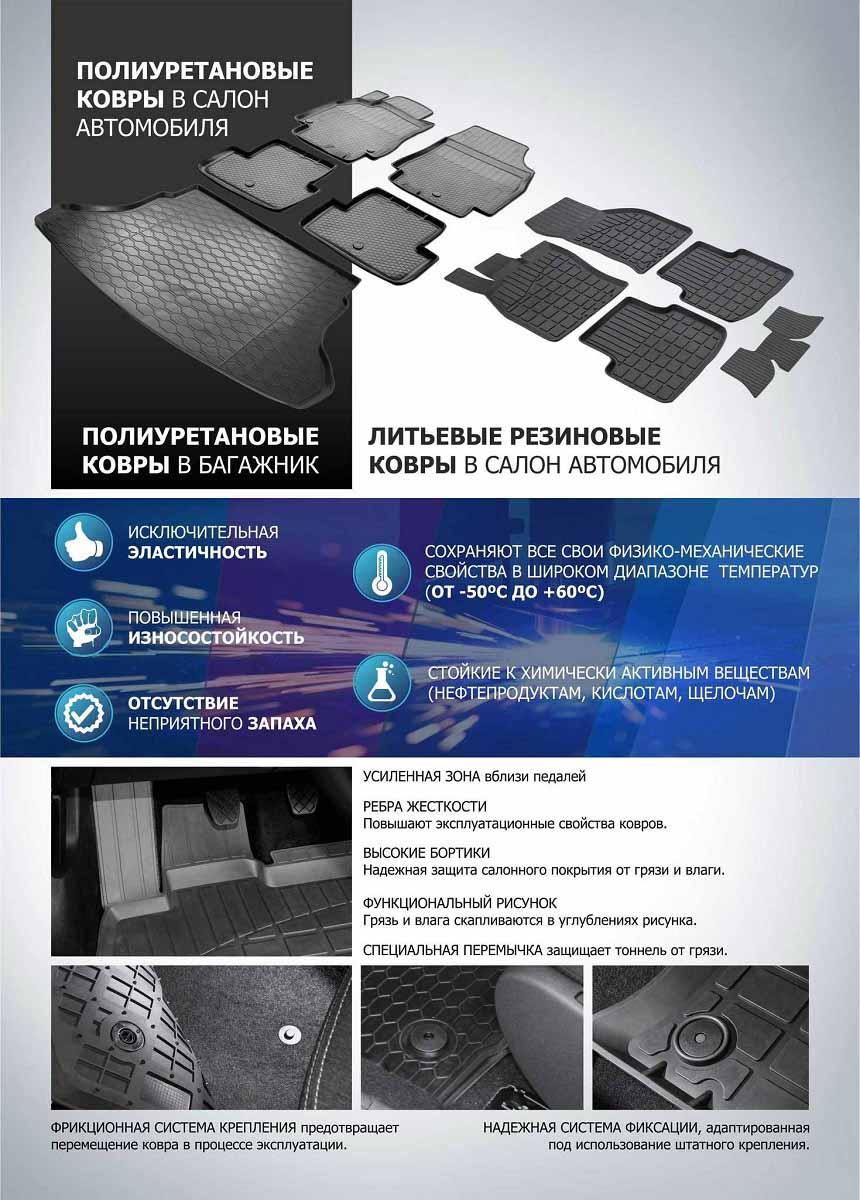 ПОЛИУРЕТАНОВЫЕ КОВРЫ В САЛОН АВТОМОБИЛЯ

ПОЛИУРЕТАНОВЫЕ КОВРЫ В БАГАЖНИК

ЛИТЬЕВЫЕ РЕЗИНОВЫЕ КОВРЫ В САЛОН АВТОМОБИЛЯ

ИСКЛЮЧИТЕЛЬНАЯ ЭЛАСТИЧНОСТЬ

ПОВЫШЕННАЯ ИЗНОСОСТОЙКОСТЬ

ОТСУТСТВИЕ НЕПРИЯТНОГО ЗАПАХА

СОХРАНЯЮТ ВСЕ СВОИ ФИЗИКО-МЕХАНИЧЕСКИЕ СВОЙСТВА В ШИРОКОМ ДИАПАЗОНЕ ТЕМПЕРАТУР (ОТ -50ºС ДО +60ºС)

СТОЙКИЕ К ХИМИЧЕСКИ АКТИВНЫМ ВЕЩЕСТВАМ (НЕФТЕПРОДУКТАМ, КИСЛОТАМ, ЩЕЛОЧАМ)

УСИЛЕННАЯ ЗОНА вблизи педалей

РЕБРА ЖЕСТКОСТИ
Повышают эксплуатационные свойства ковров.

ВЫСОКИЕ БОРТИКИ
Надежная защита салонного покрытия от грязи и влаги.

ФУНКЦИОНАЛЬНЫЙ РИСУНОК
Грязь и влага скапливаются в углублениях рисунка.

СПЕЦИАЛЬНАЯ ПЕРЕМЫЧКА защищает тоннель от грязи.

ФРИКЦИОННАЯ СИСТЕМА КРЕПЛЕНИЯ предотвращает перемещение ковра в процессе эксплуатации.

НАДЕЖНАЯ СИСТЕМА ФИКСАЦИИ, адаптированная под использование штатного крепления.