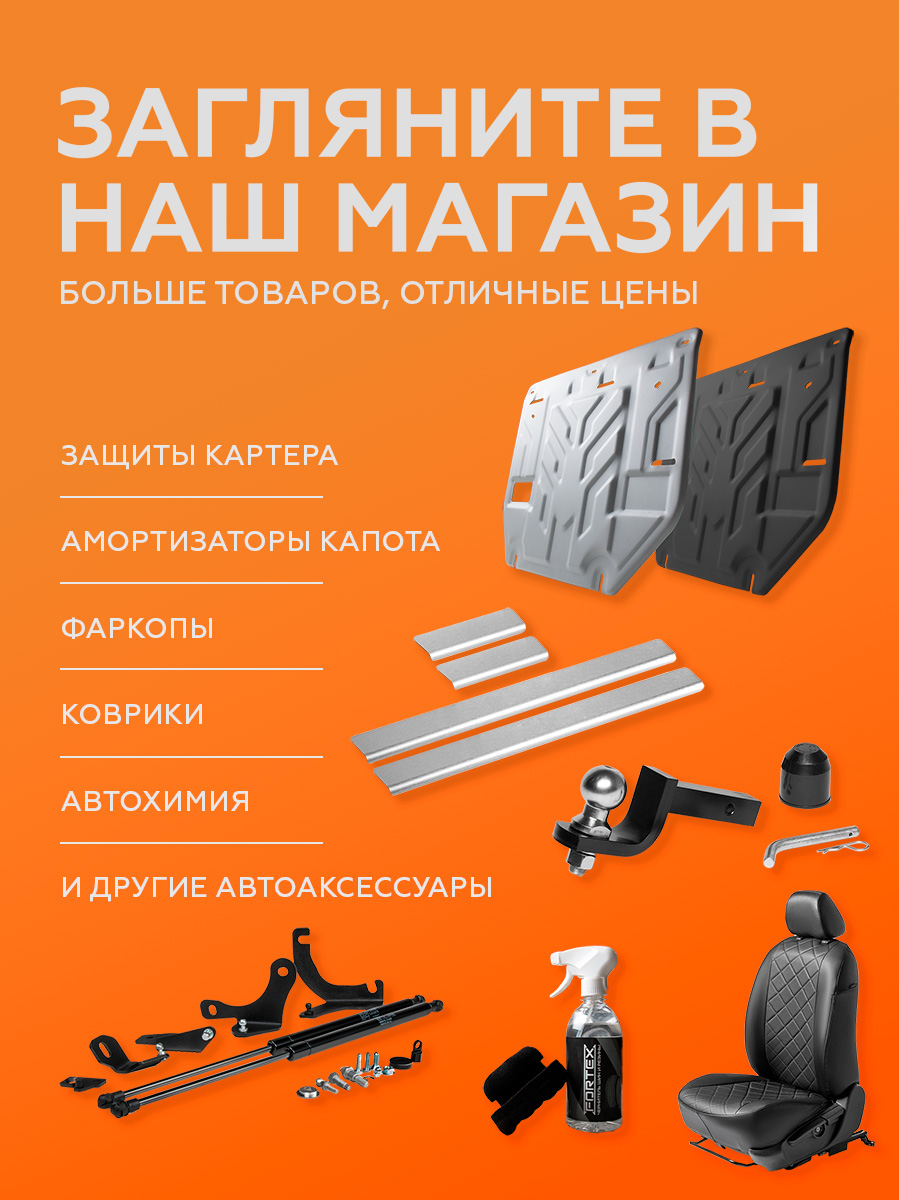 ЗАГЛЯНИТЕ В НАШ МАГАЗИН

БОЛЬШЕ ТОВАРОВ, ОТЛИЧНЫЕ ЦЕНЫ

ЗАЩИТЫ КАРТЕРА

АМОРТИЗАТОРЫ КАПОТА

ФАРКОПЫ

КОВРИКИ

АВТОХИМИЯ

И ДРУГИЕ АВТОАКСЕССУАРЫ

FORTEX