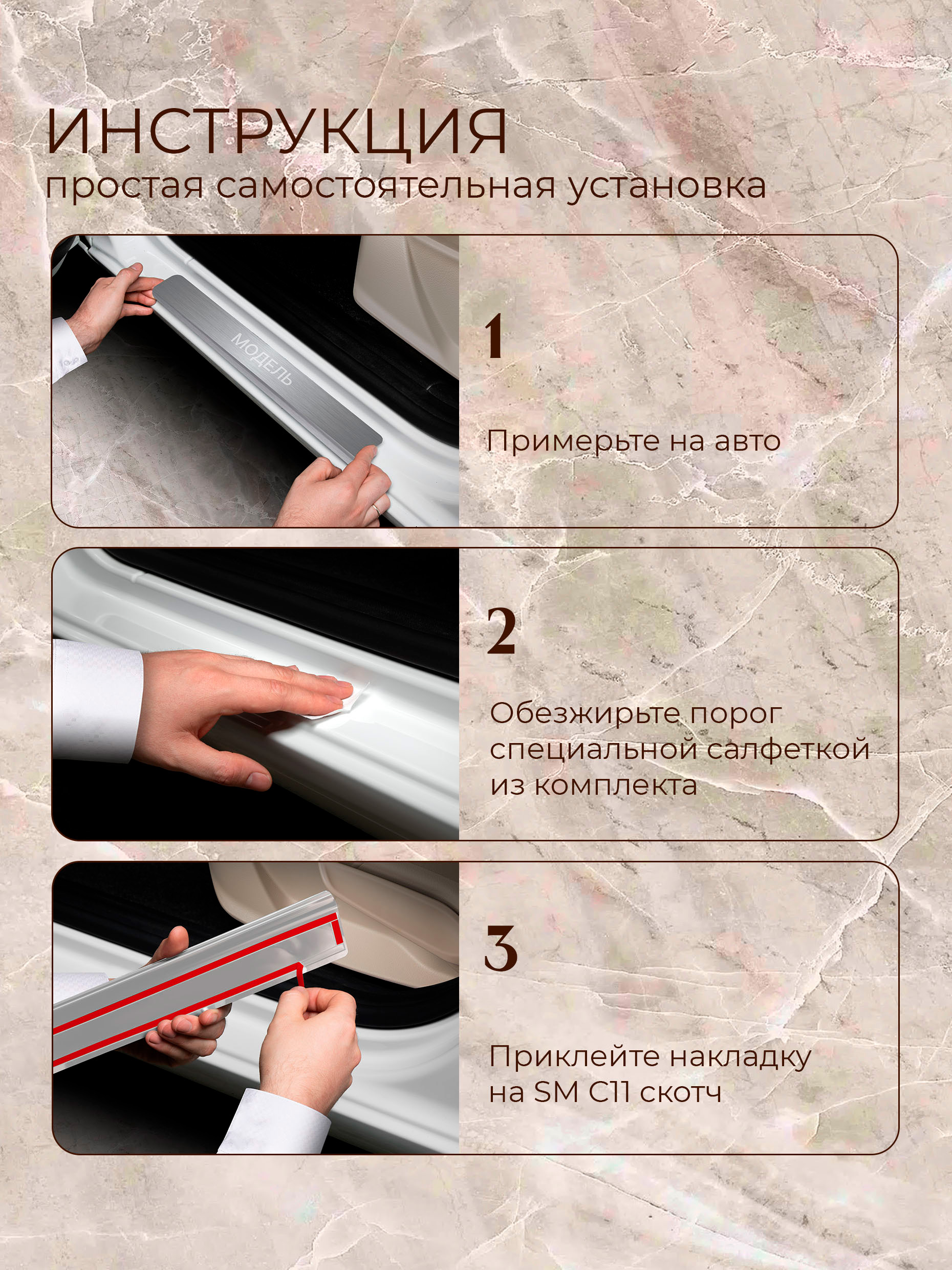 ИНСТРУКЦИЯ
простая самостоятельная установка

МОДЕЛЬ

1

Примерьте на авто

2

Обезжирьте порог специальной салфеткой из комплекта

3

Приклейте накладку на SM C11 скотч