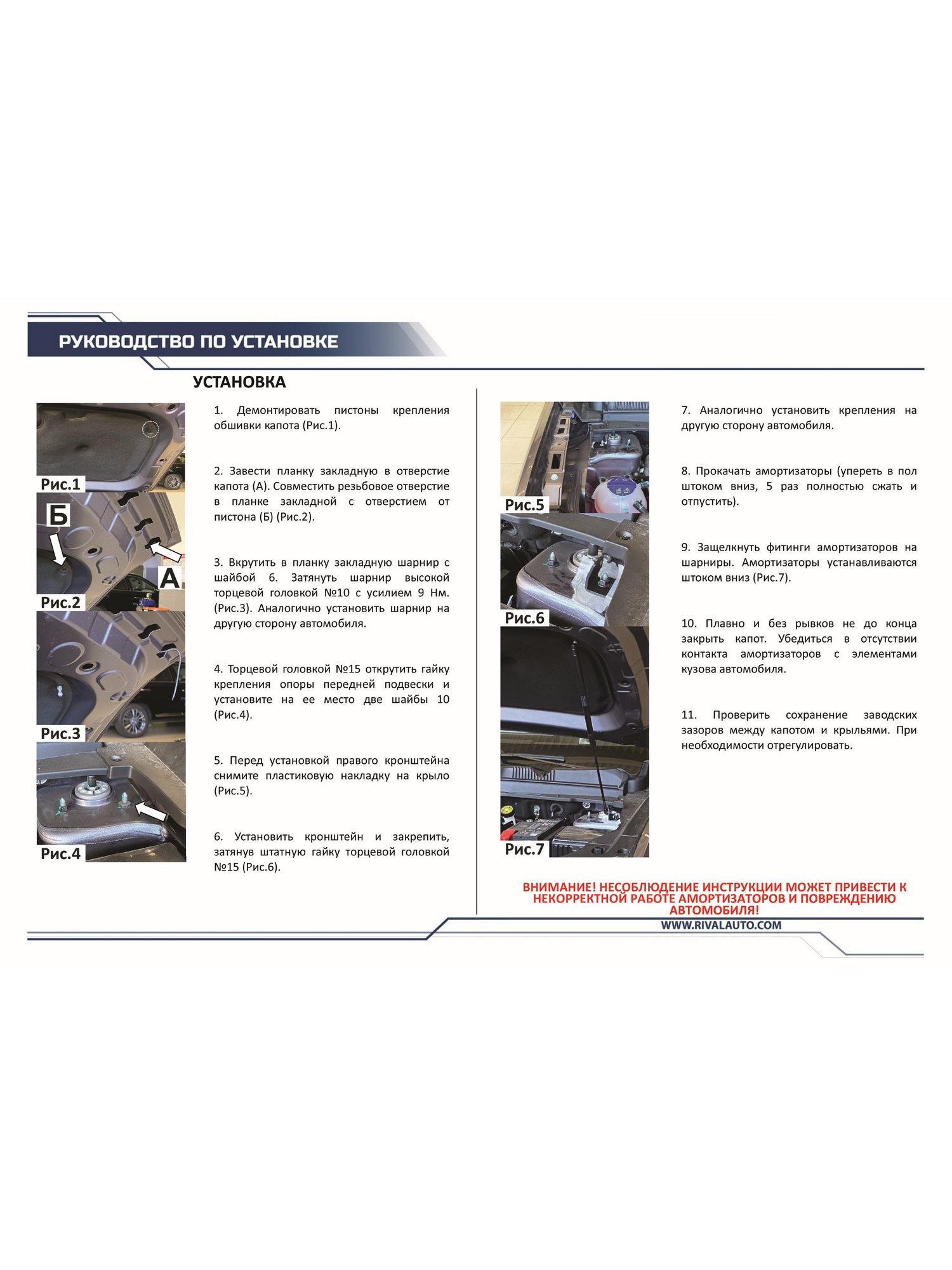 РУКОВОДСТВО ПО УСТАНОВКЕ

УСТАНОВКА

Рис.1

Б

А

Рис.2

Рис.3

Рис.4

1. Демонтировать пистоны крепления обшивки капота (Рис.1).

2. Завести планку закладную в отверстие капота (А). Совместить резьбовое отверстие в планке закладной с отверстием от пистона (Б) (Рис.2).

3. Вкрутить в планку закладную шарнир с шайбой 6. Затянуть шарнир высокой торцевой головкой №10 с усилием 9 Нм. (Рис.3). Аналогично установить шарнир на другую сторону автомобиля.

4. Торцевой головкой №15 открутить гайку крепления опоры передней подвески и установите на ее место две шайбы 10 (Рис.4).

5. Перед установкой правого кронштейна снимите пластиковую накладку на крыло (Рис.5).

6. Установить кронштейн и закрепить, затянув штатную гайку торцевой головкой №15 (Рис.6).

Рис.5

Рис.6

Рис.7

7. Аналогично установить крепления на другую сторону автомобиля.

8. Прокачать амортизаторы (упереть в пол штоком вниз, 5 раз полностью сжать и отпустить).

9. Защелкнуть фитинги амортизаторов на шарниры. Амортизаторы устанавливаются штоком вниз (Рис.7).

10. Плавно и без рывков не до конца закрыть капот. Убедиться в отсутствии контакта амортизаторов с элементами кузова автомобиля.

11. Проверить сохранение заводских зазоров между капотом и крыльями. При необходимости отрегулировать.

ВНИМАНИЕ! НЕСОБЛЮДЕНИЕ ИНСТРУКЦИИ МОЖЕТ ПРИВЕСТИ К НЕКОРРЕКТНОЙ РАБОТЕ АМОРТИЗАТОРОВ И ПОВРЕЖДЕНИЮ АВТОМОБИЛЯ!

WWW.RIVALAUTO.COM