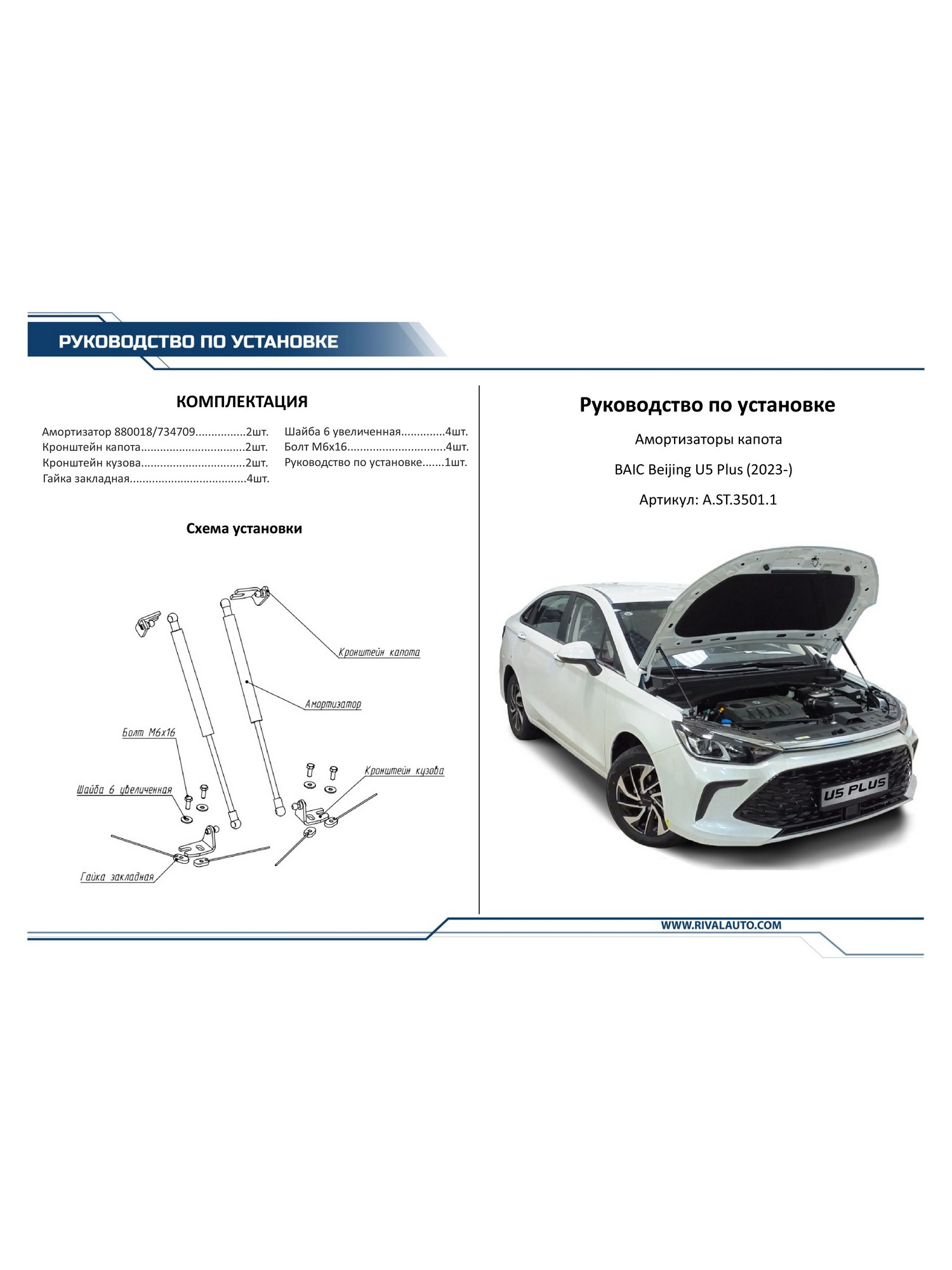 РУКОВОДСТВО ПО УСТАНОВКЕ

КОМПЛЕКТАЦИЯ

Амортизатор 880018/734709................2шт.
Кронштейн капота.................................2шт.
Кронштейн кузова.................................2шт.
Гайка закладная.....................................4шт.

Шайба 6 увеличенная..............4шт.
Болт М6х16...............................4шт.
Руководство по установке.......1шт.

Схема установки

Кронштейн капота
Амортизатор
Болт М6х16
Шайба 6 увеличенная
Кронштейн кузова
Гайка закладная

Руководство по установке

Амортизаторы капота

BAIC Beijing U5 Plus (2023-)

Артикул: A.ST.3501.1

U5 PLUS

WWW.RIVALAUTO.COM