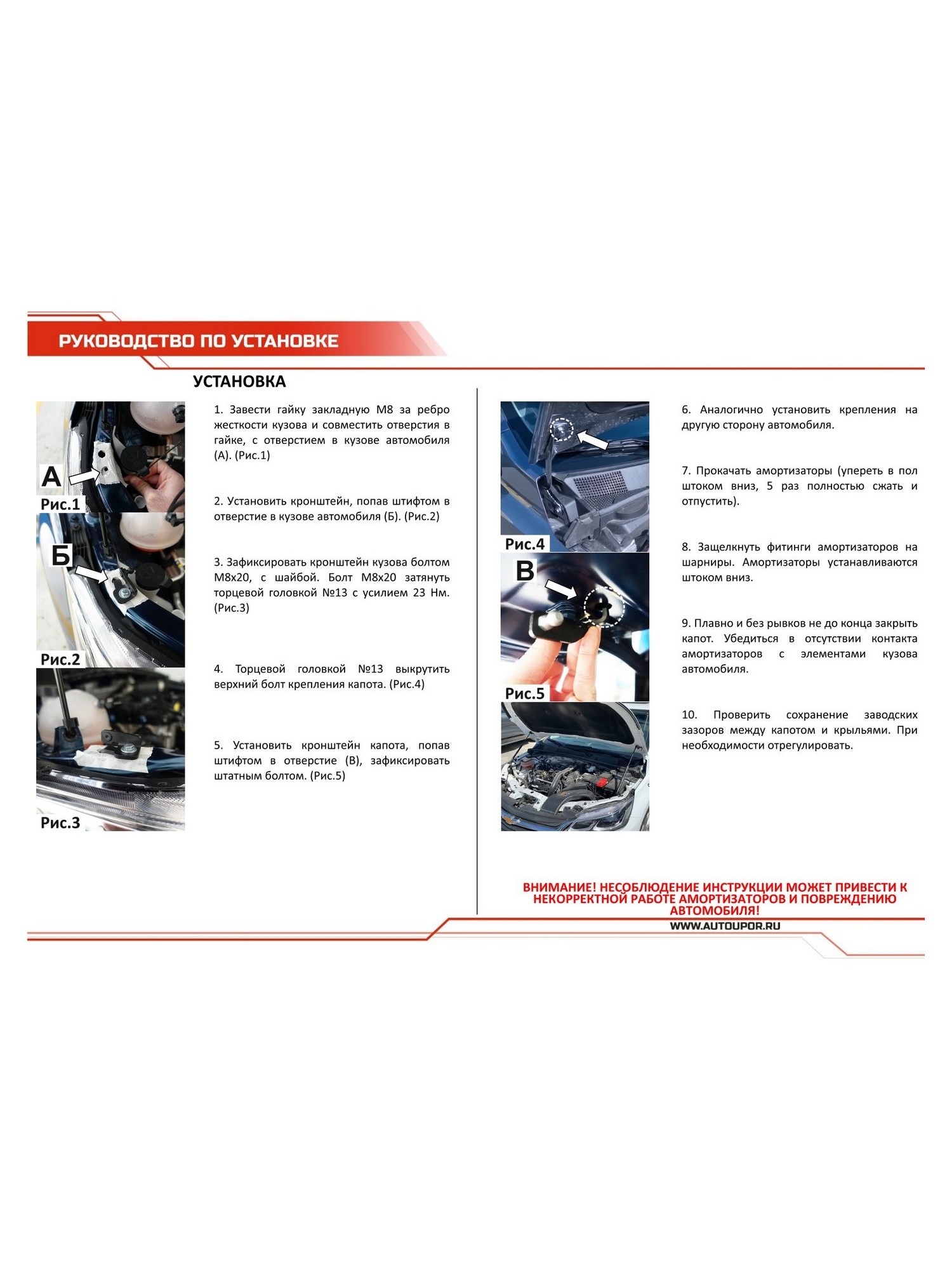 РУКОВОДСТВО ПО УСТАНОВКЕ

УСТАНОВКА

А
Рис.1

Б
Рис.2

Рис.3

1. Завести гайку закладную М8 за ребро жесткости кузова и совместить отверстия в гайке, с отверстием в кузове автомобиля (А). (Рис.1)

2. Установить кронштейн, попав штифтом в отверстие в кузове автомобиля (Б). (Рис.2)

3. Зафиксировать кронштейн кузова болтом М8х20, с шайбой. Болт М8х20 затянуть торцевой головкой №13 с усилием 23 Нм. (Рис.3)

4. Торцевой головкой №13 выкрутить верхний болт крепления капота. (Рис.4)

5. Установить кронштейн капота, попав штифтом в отверстие (В), зафиксировать штатным болтом. (Рис.5)

Рис.4

В
Рис.5

6. Аналогично установить крепления на другую сторону автомобиля.

7. Прокачать амортизаторы (упереть в пол штоком вниз, 5 раз полностью сжать и отпустить).

8. Защелкнуть фитинги амортизаторов на шарниры. Амортизаторы устанавливаются штоком вниз.

9. Плавно и без рывков не до конца закрыть капот. Убедиться в отсутствии контакта амортизаторов с элементами кузова автомобиля.

10. Проверить сохранение заводских зазоров между капотом и крыльями. При необходимости отрегулировать.

ВНИМАНИЕ! НЕСОБЛЮДЕНИЕ ИНСТРУКЦИИ МОЖЕТ ПРИВЕСТИ К НЕКОРРЕКТНОЙ РАБОТЕ АМОРТИЗАТОРОВ И ПОВРЕЖДЕНИЮ АВТОМОБИЛЯ!

WWW.AUTOUPOR.RU